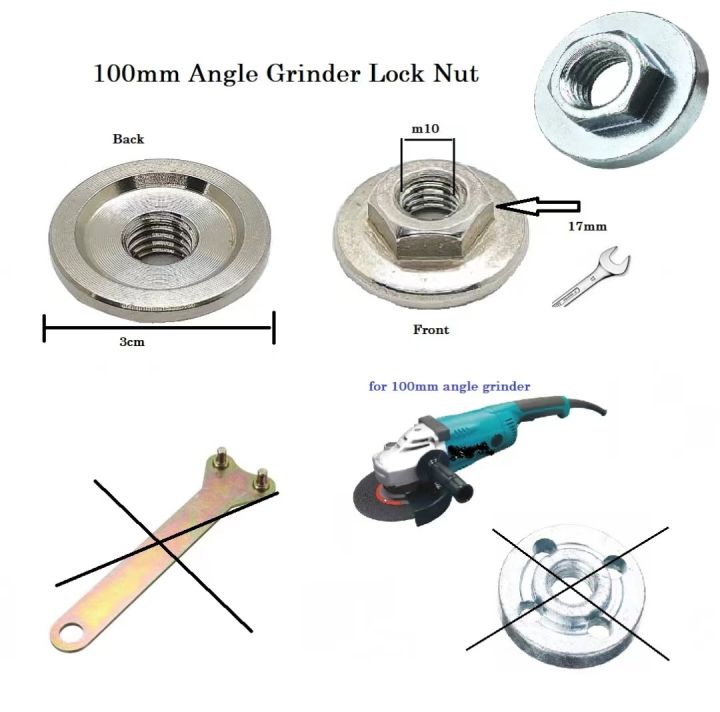 100mm Angle Grinder Lock Nut

Back

m10

17mm

3cm

Front

for 100mm angle grinder