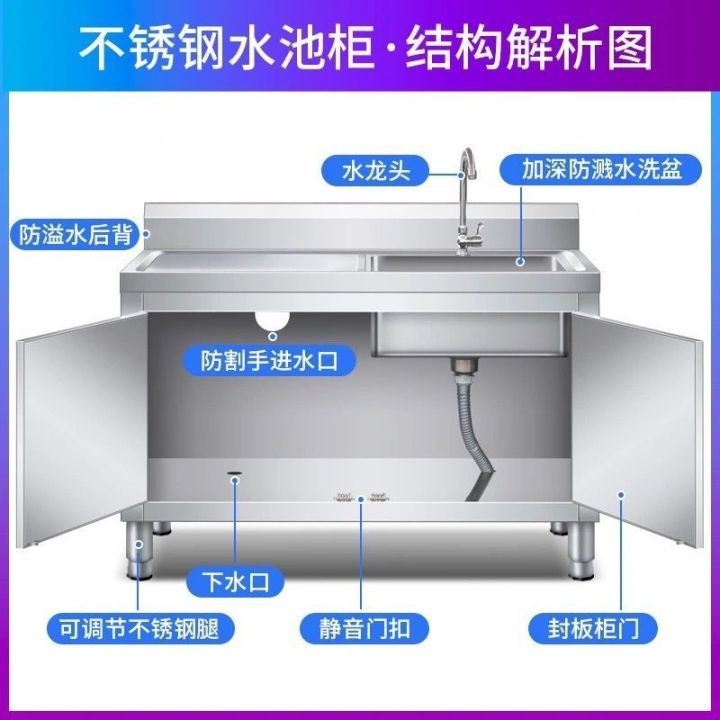 不锈钢水池柜·结构解析图

水龙头

加深防溅水洗盆

防溢水后背

防割手进水口

下水口

可调节不锈钢腿

静音门扣

封板柜门