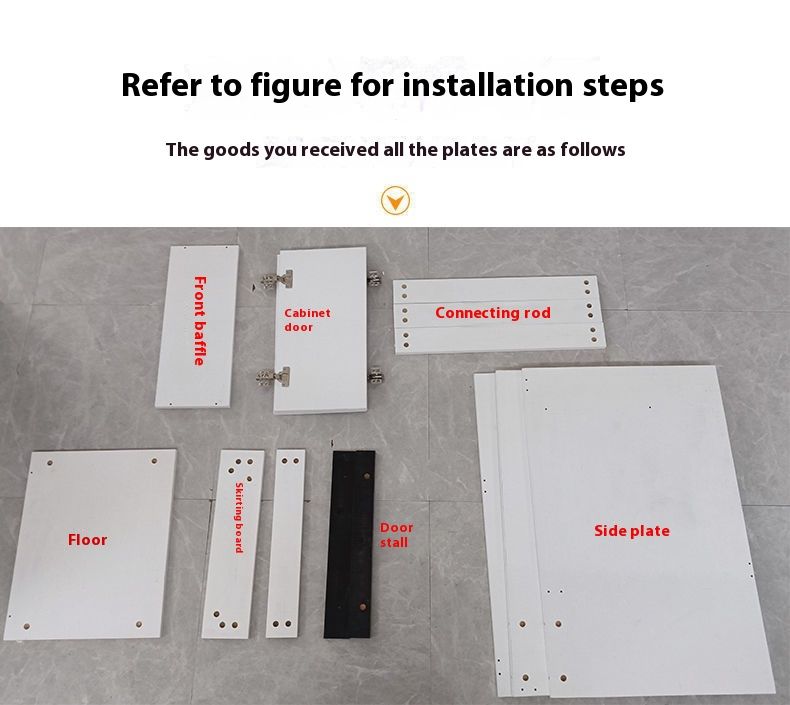 Refer to figure for installation steps

The goods you received all the plates are as follows

Front baffle

Cabinet door

Connecting rod

Floor

Skirting board

Door stall

Side plate