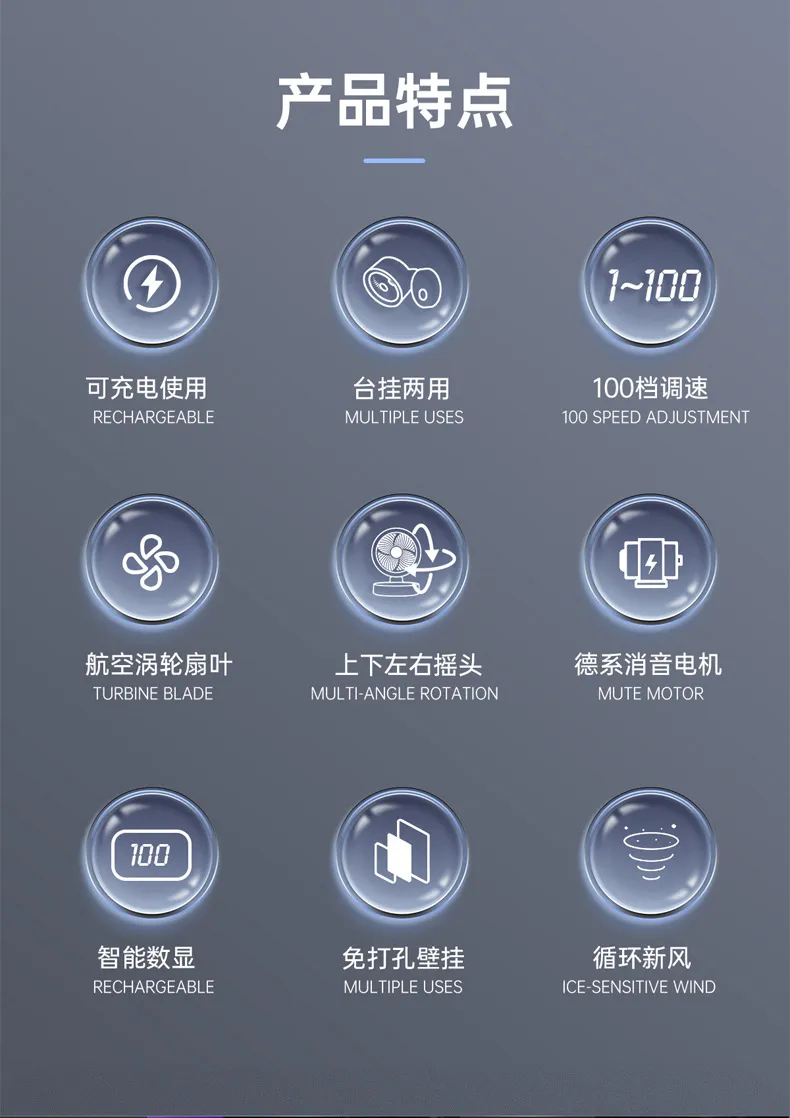 产品特点

1~100

可充电使用
RECHARGEABLE

台挂两用
MULTIPLE USES

100档调速
100 SPEED ADJUSTMENT

航空涡轮扇叶
TURBINE BLADE

上下左右摇头
MULTI-ANGLE ROTATION

德系消音电机
MUTE MOTOR

100

智能数显
RECHARGEABLE

免打孔壁挂
MULTIPLE USES

循环新风
ICE-SENSITIVE WIND