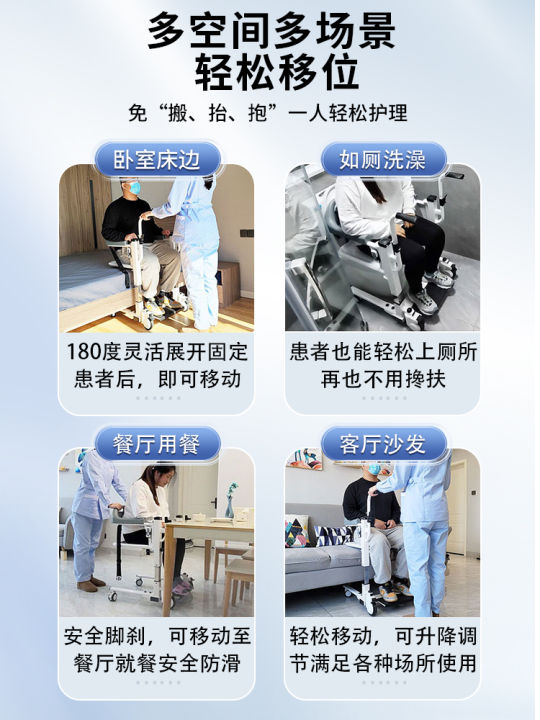 多空间多场景
轻松移位

免“搬、抬、抱”一人轻松护理

卧室床边

180度灵活展开固定患者后，即可移动

如厕洗澡

患者也能轻松上厕所再也不用搀扶

餐厅用餐

安全脚刹，可移动至餐厅就餐安全防滑

客厅沙发

轻松移动，可升降调节满足各种场所使用