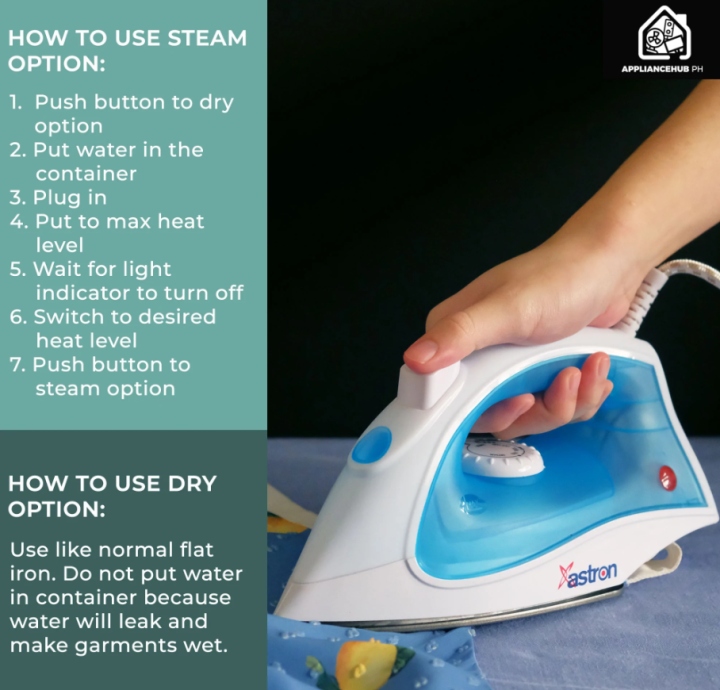 HOW TO USE STEAM OPTION:

1. Push button to dry option
2. Put water in the container
3. Plug in
4. Put to max heat level
5. Wait for light indicator to turn off
6. Switch to desired heat level
7. Push button to steam option

HOW TO USE DRY OPTION:

Use like normal flat iron. Do not put water in container because water will leak and make garments wet.

APPLIANCEHUB PH

astron