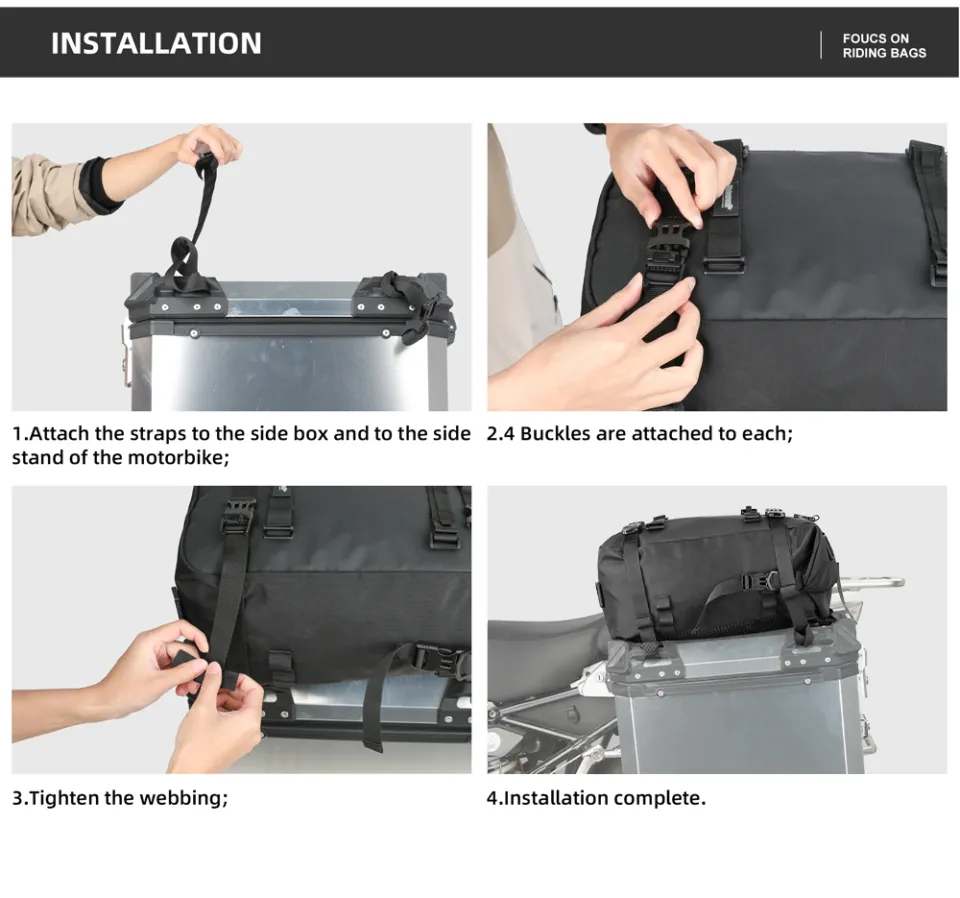 INSTALLATION

FOUCS ON
RIDING BAGS

1.Attach the straps to the side box and to the side stand of the motorbike;

2.4 Buckles are attached to each;

3.Tighten the webbing;

4.Installation complete.