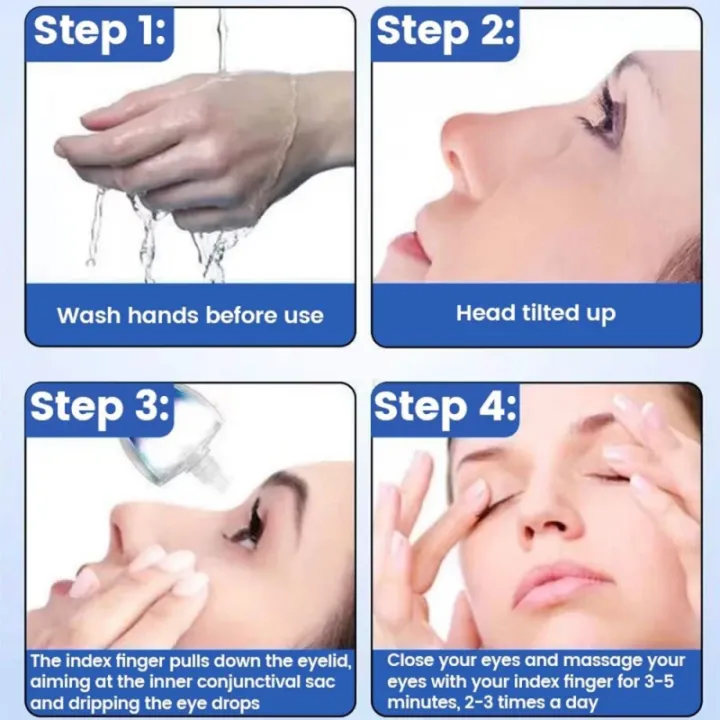 Step 1:

Wash hands before use

Step 2:

Head tilted up

Step 3:

The index finger pulls down the eyelid, aiming at the inner conjunctival sac and dripping the eye drops

Step 4:

Close your eyes and massage your eyes with your index finger for 3-5 minutes, 2-3 times a day