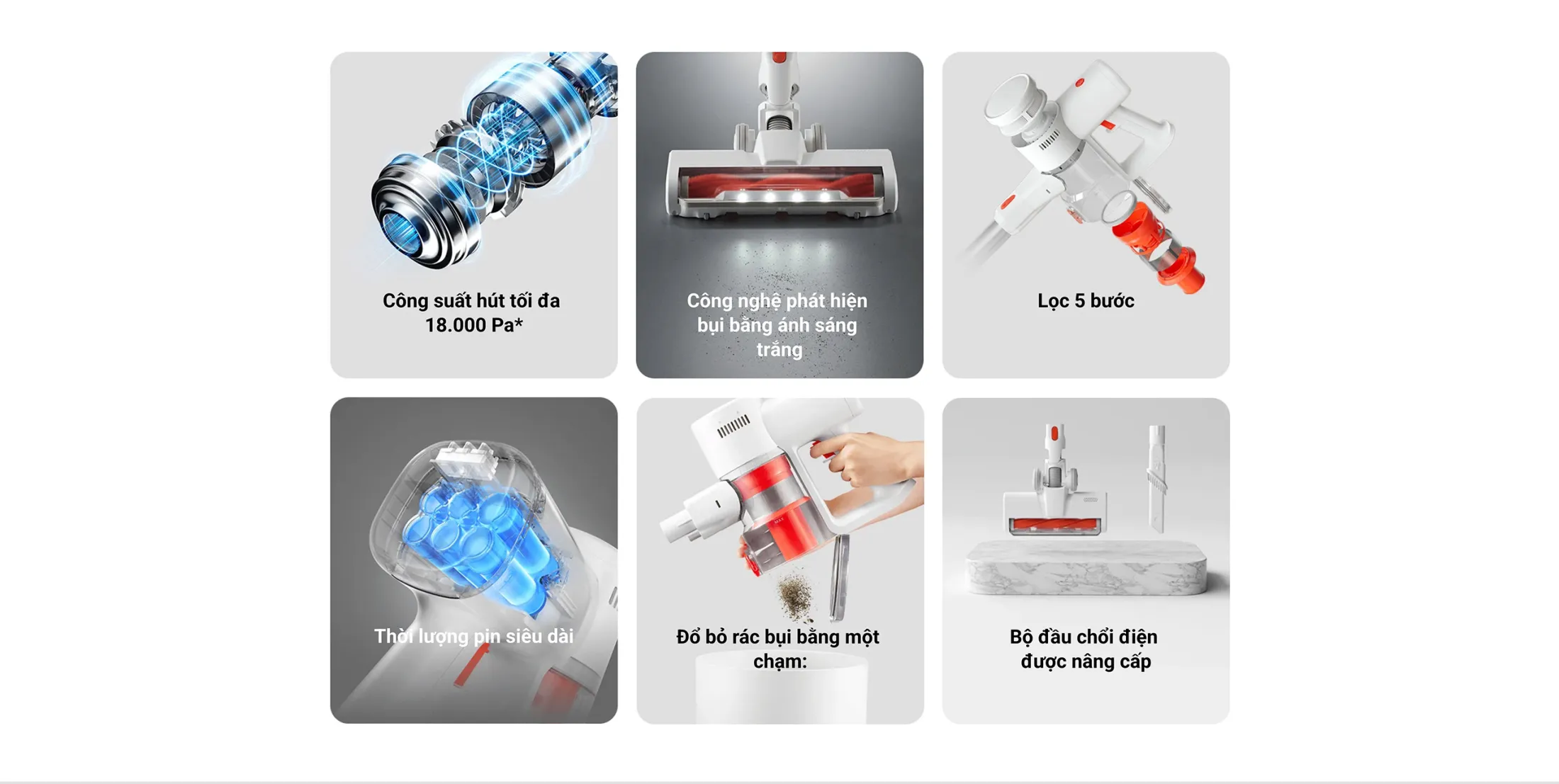 Công suất hút tối đa 18.000 Pa*

Công nghệ phát hiện bụi bằng ánh sáng trắng

Lọc 5 bước

Thời lượng pin siêu dài

Đổ bỏ rác bụi bằng một chạm:

Bộ đầu chổi điện được nâng cấp