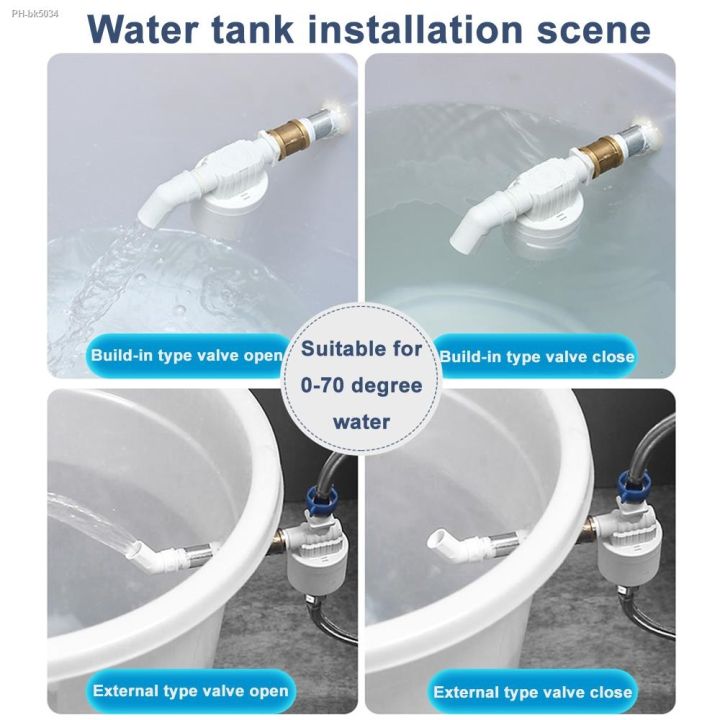 PH-bk5034

Water tank installation scene

Build-in type valve open

Suitable for 0-70 degree water

Build-in type valve close

External type valve open

External type valve close