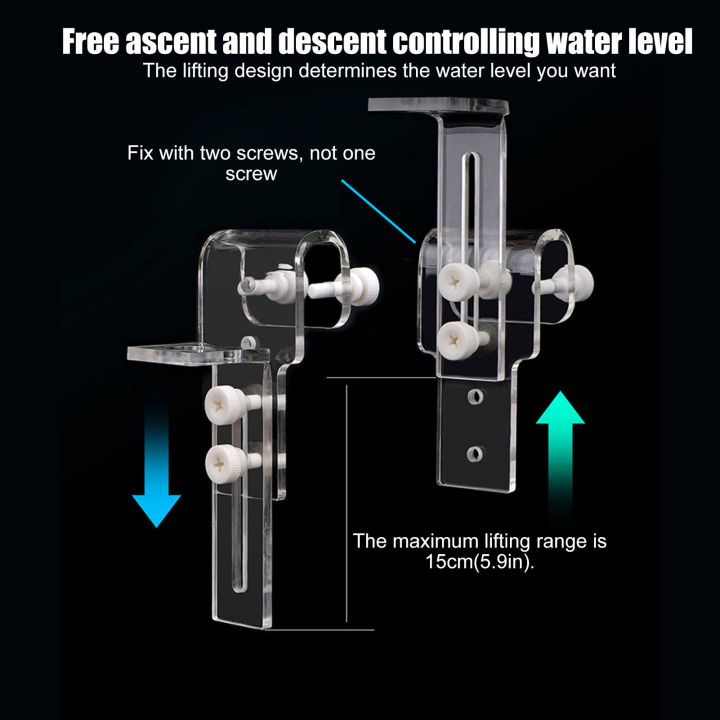 Free ascent and descent controlling water level
The lifting design determines the water level you want

Fix with two screws, not one screw

The maximum lifting range is 15cm(5.9in).