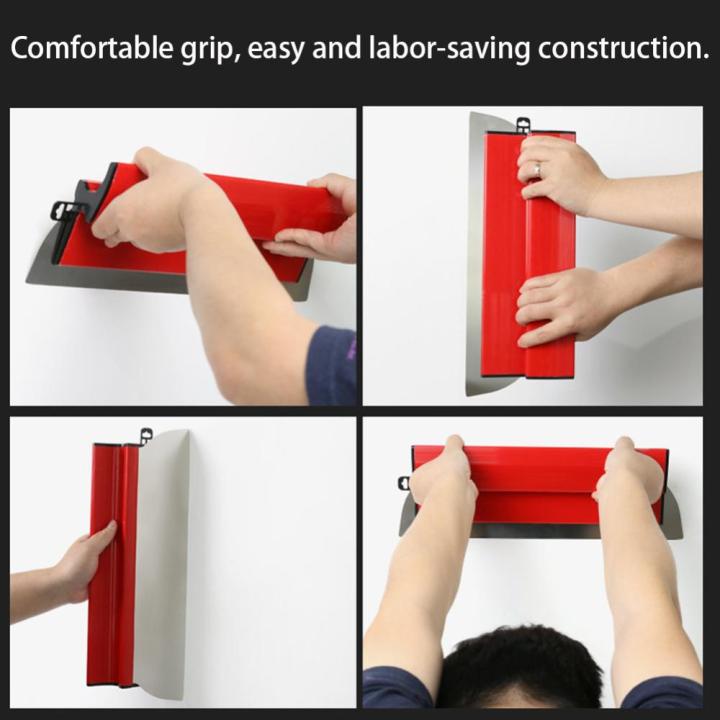 Comfortable grip, easy and labor-saving construction.