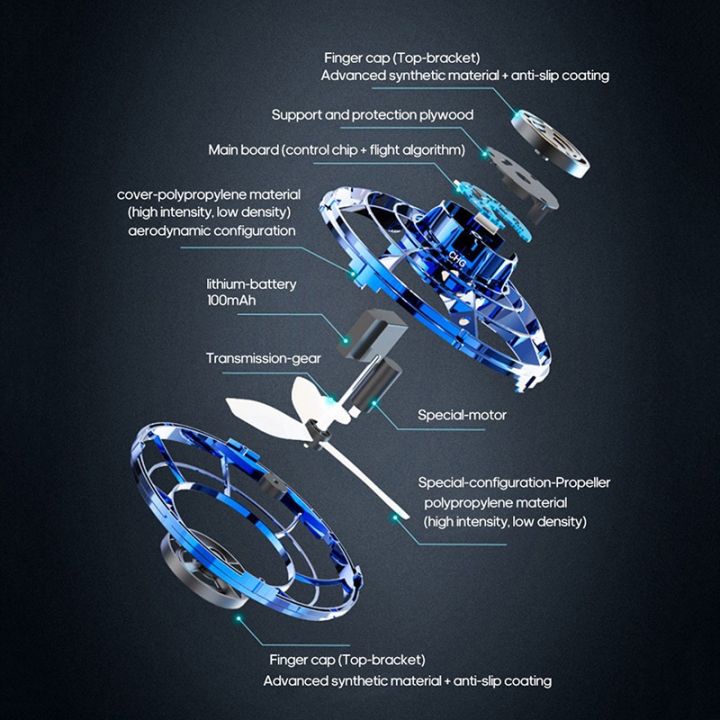 Finger cap (Top-bracket)
Advanced synthetic material + anti-slip coating

Support and protection plywood

Main board (control chip + flight algorithm)

cover-polypropylene material
(high intensity, low density)
aerodynamic configuration

CHG

lithium-battery
100mAh

Transmission-gear

Special-motor

Special-configuration-Propeller
polypropylene material
(high intensity, low density)

Finger cap (Top-bracket)
Advanced synthetic material + anti-slip coating