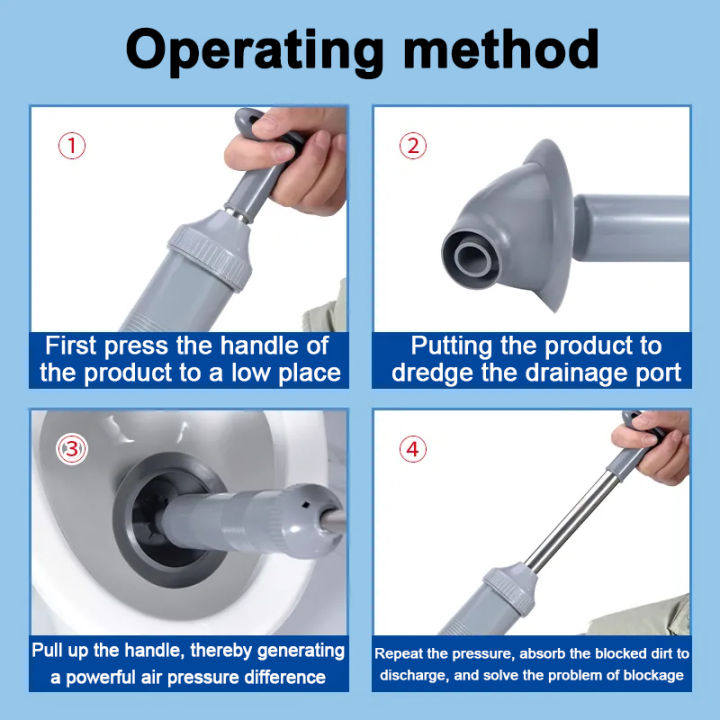 Operating method

①

First press the handle of the product to a low place

②

Putting the product to dredge the drainage port

③

Pull up the handle, thereby generating a powerful air pressure difference

④

Repeat the pressure, absorb the blocked dirt to discharge, and solve the problem of blockage