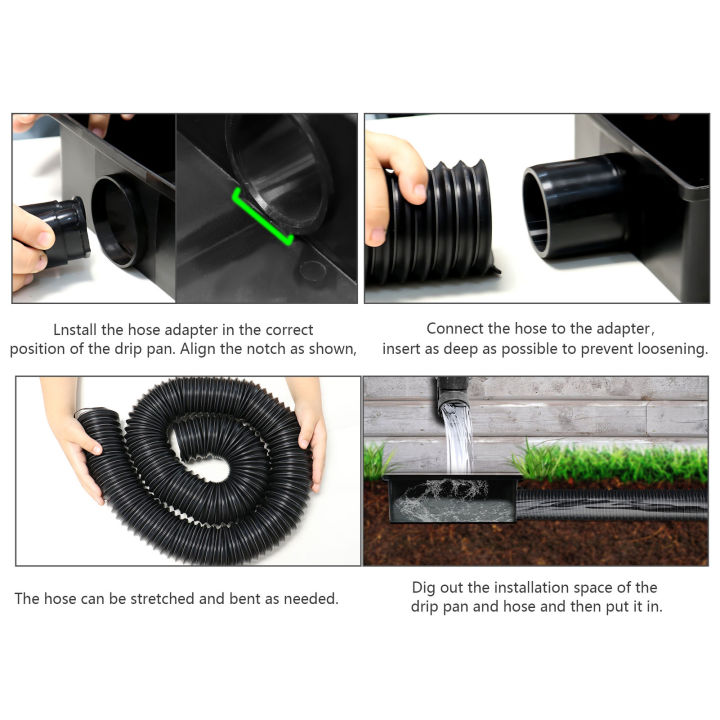 Lnstall the hose adapter in the correct position of the drip pan. Align the notch as shown,

Connect the hose to the adapter, insert as deep as possible to prevent loosening.

The hose can be stretched and bent as needed.

Dig out the installation space of the drip pan and hose and then put it in.