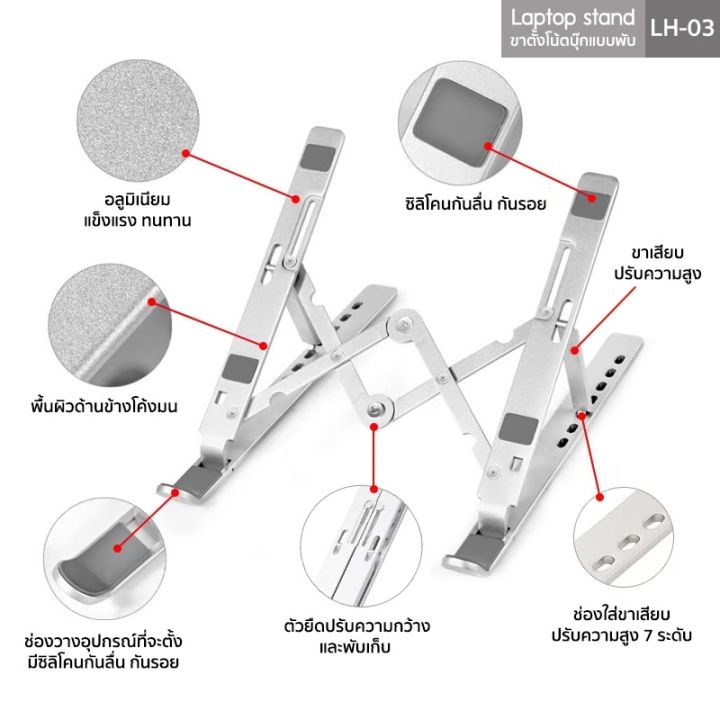 Laptop stand
ขาตั้งโน้ตบุ๊กแบบพับ
LH-03

อลูมิเนียม
แข็งแรง ทนทาน

ซิลิโคนกันลื่น กันรอย

ขาเสียบ
ปรับความสูง

พื้นผิวด้านข้างโค้งมน

ช่องวางอุปกรณ์ที่จะตั้ง
มีซิลิโคนกันลื่น กันรอย

ตัวยึดปรับความกว้าง
และพับเก็บ

ช่องใส่ขาเสียบ
ปรับความสูง 7 ระดับ