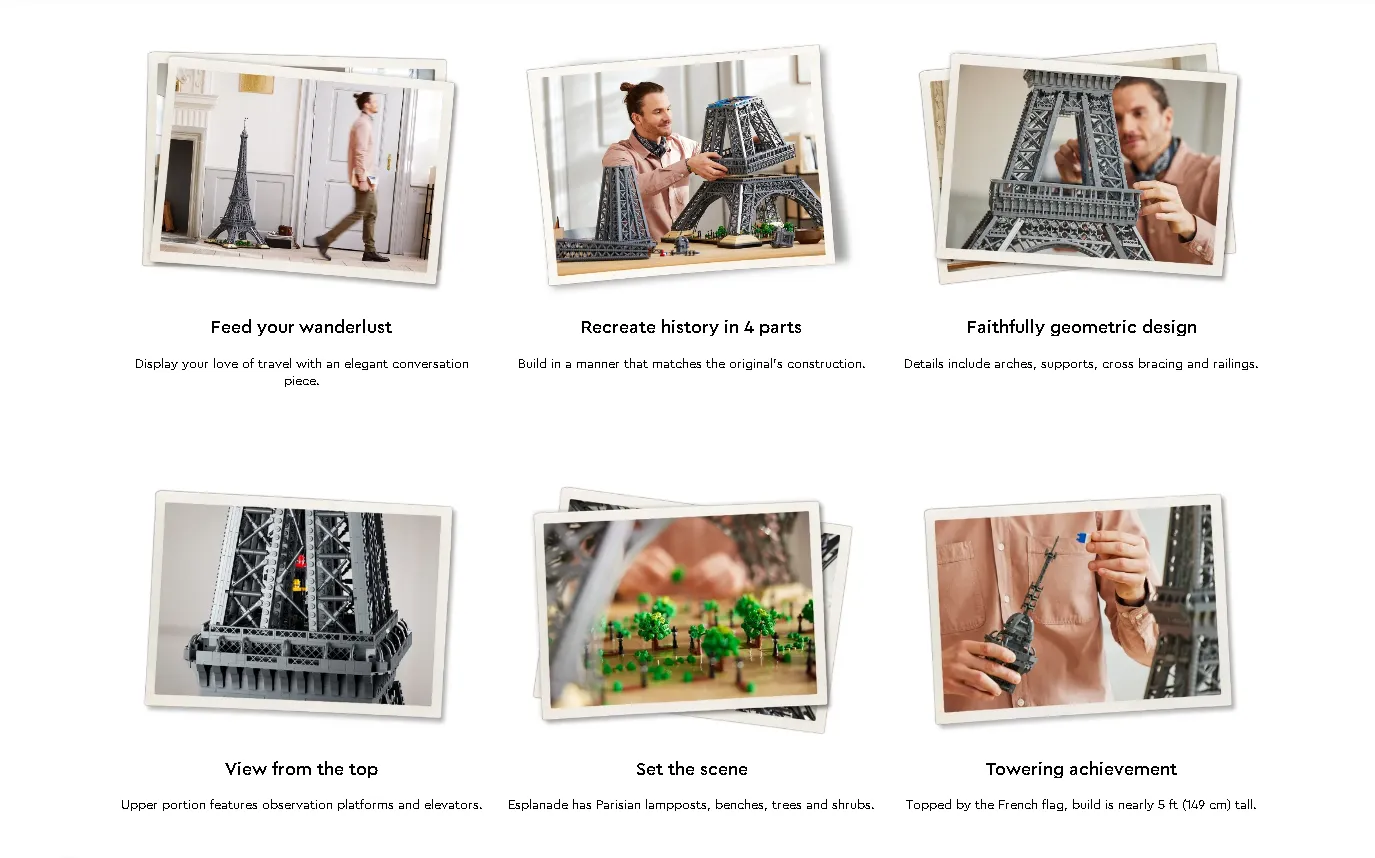 Feed your wanderlust

Display your love of travel with an elegant conversation piece.

Recreate history in 4 parts

Build in a manner that matches the original's construction.

Faithfully geometric design

Details include arches, supports, cross bracing and railings.

View from the top

Upper portion features observation platforms and elevators.

Set the scene

Esplanade has Parisian lampposts, benches, trees and shrubs.

Towering achievement

Topped by the French flag, build is nearly 5 ft (149 cm) tall.