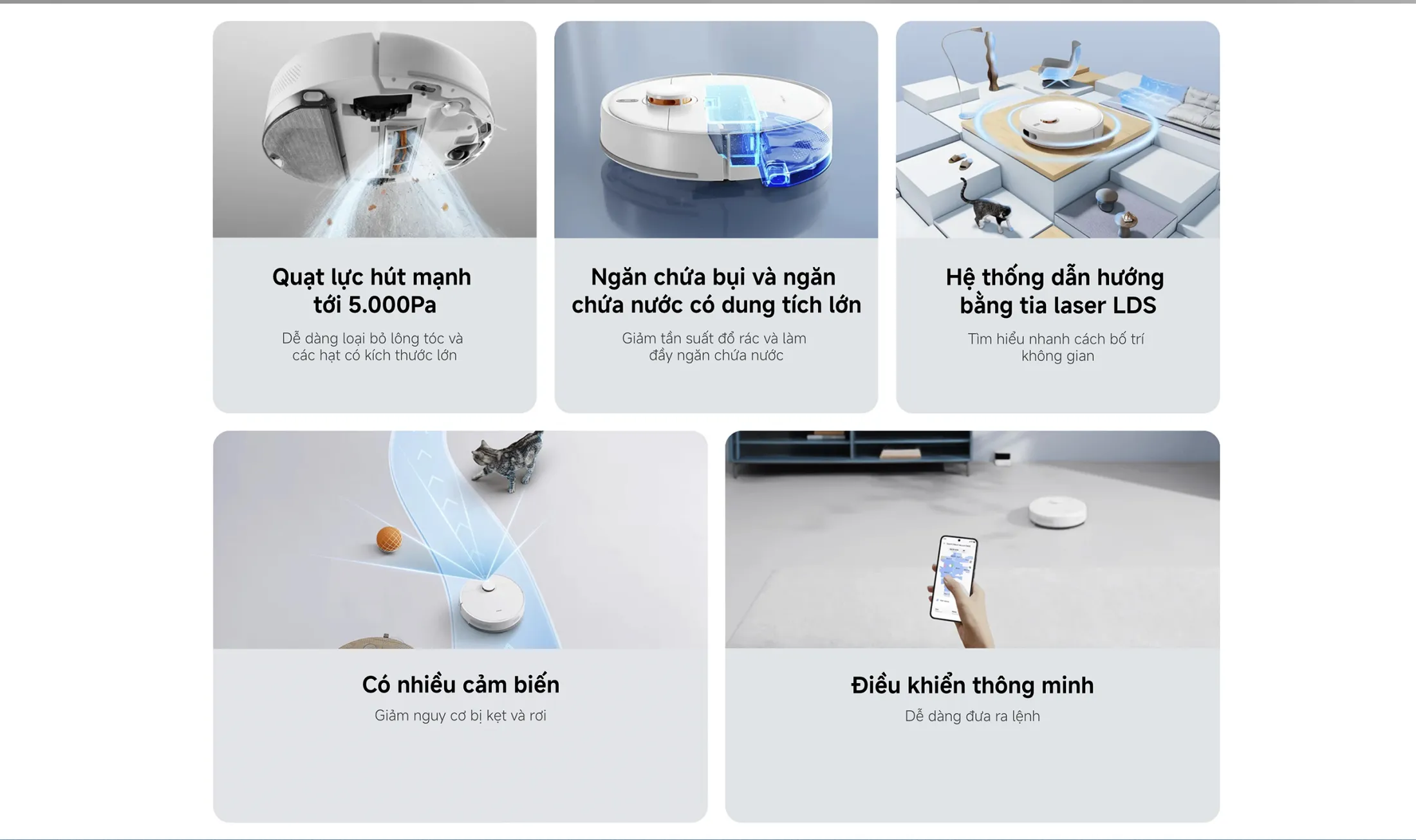 Quạt lực hút mạnh tới 5.000Pa

Dễ dàng loại bỏ lông tóc và các hạt có kích thước lớn

Ngăn chứa bụi và ngăn chứa nước có dung tích lớn

Giảm tần suất đổ rác và làm đầy ngăn chứa nước

Hệ thống dẫn hướng bằng tia laser LDS

Tìm hiểu nhanh cách bố trí không gian

Có nhiều cảm biến

Giảm nguy cơ bị kẹt và rơi

Điều khiển thông minh

Dễ dàng đưa ra lệnh