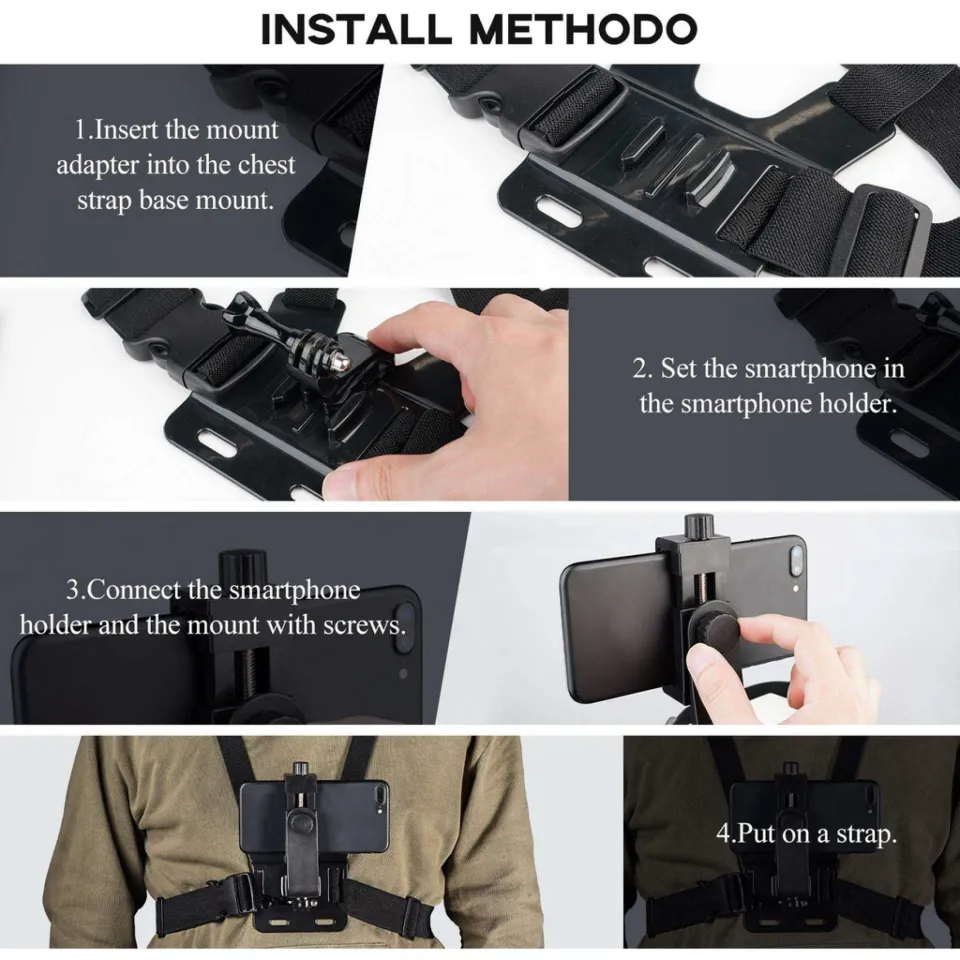 INSTALL METHODO

1.Insert the mount adapter into the chest strap base mount.

2. Set the smartphone in the smartphone holder.

3.Connect the smartphone holder and the mount with screws.

4.Put on a strap.