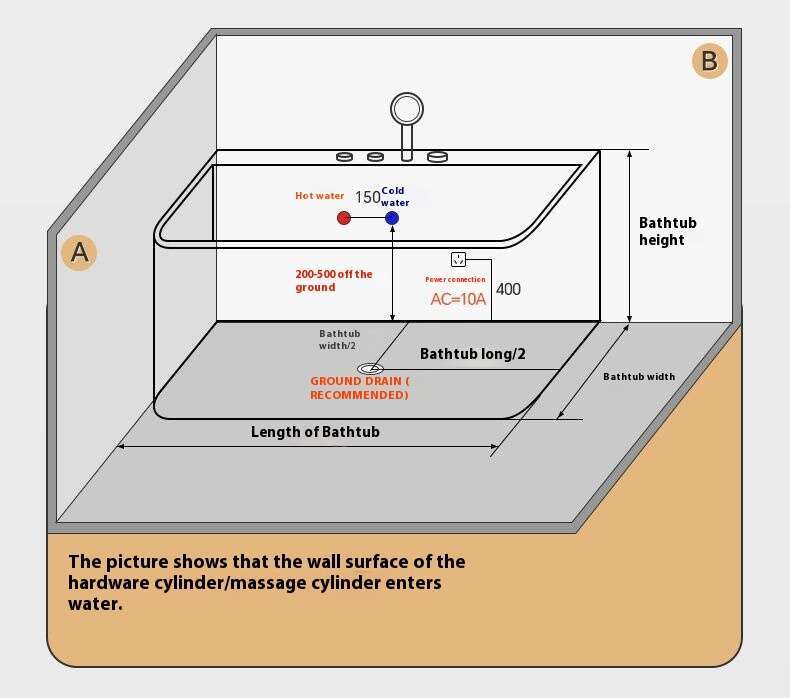 B

A

Hot water 150 Cold water

Bathtub height

200-500 off the ground

Power connection
AC=10A
400

Bathtub width/2

Bathtub long/2

GROUND DRAIN ( RECOMMENDED)

Bathtub width

Length of Bathtub

The picture shows that the wall surface of the hardware cylinder/massage cylinder enters water.