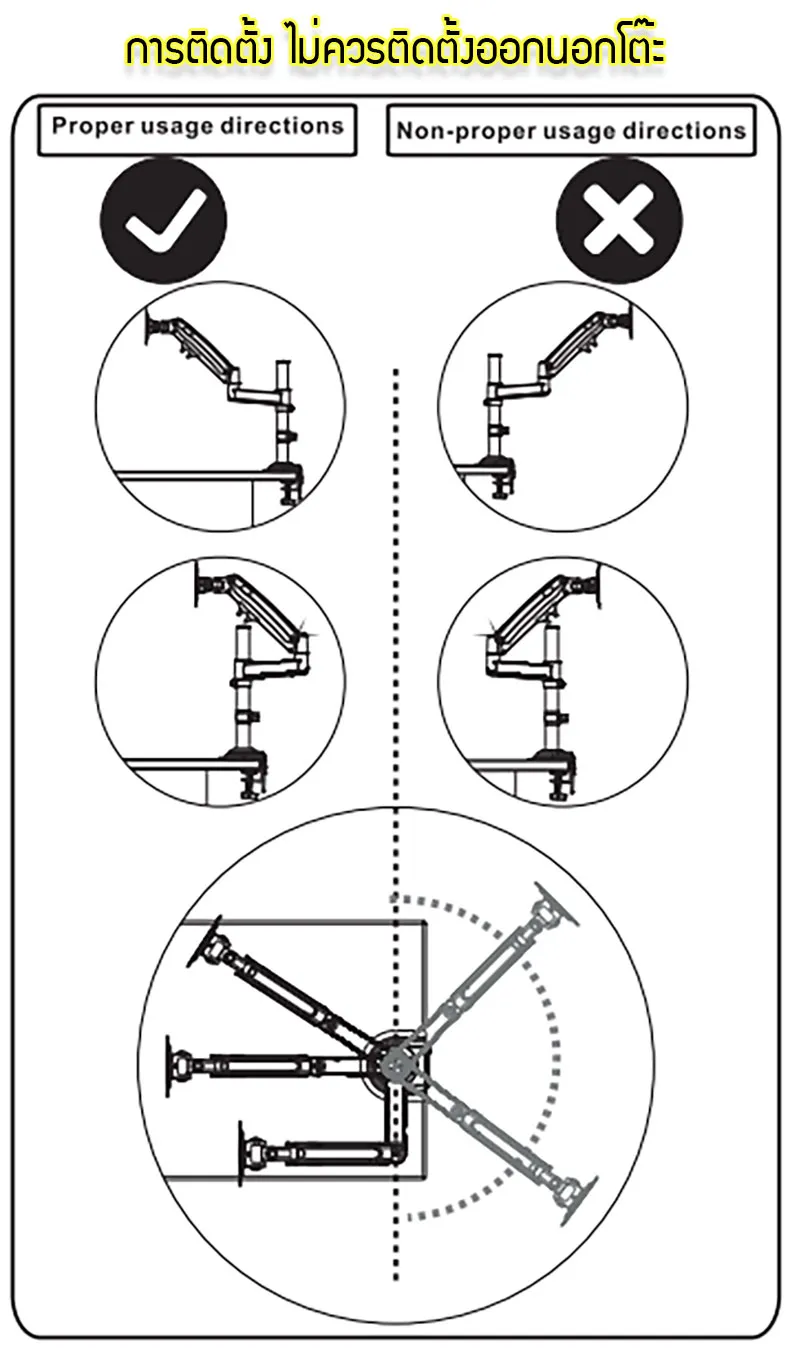 การติดตั้ง ไม่ควรติดตั้งออกนอกโต๊ะ

Proper usage directions

Non-proper usage directions