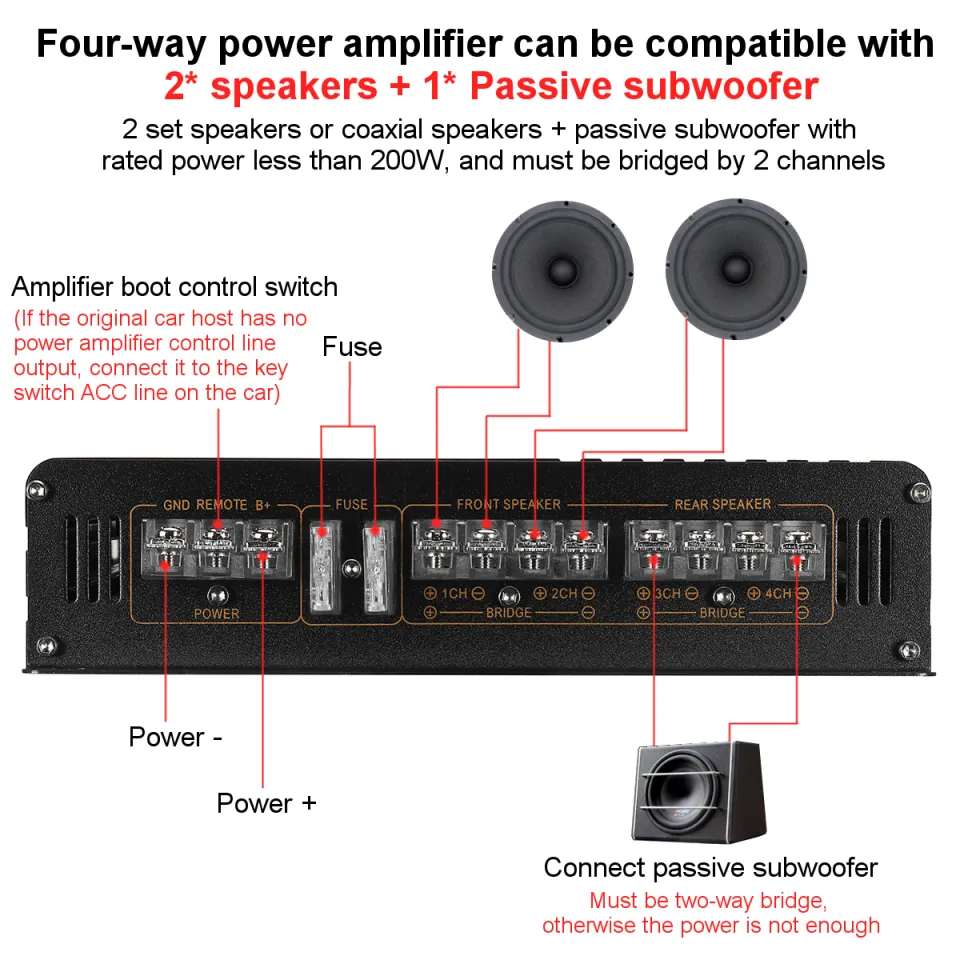 Four-way power amplifier can be compatible with
2* speakers + 1* Passive subwoofer

2 set speakers or coaxial speakers + passive subwoofer with rated power less than 200W, and must be bridged by 2 channels

Amplifier boot control switch
(If the original car host has no power amplifier control line output, connect it to the key switch ACC line on the car)

Fuse

GND REMOTE B+

POWER

FUSE

FRONT SPEAKER

⊕ 1CH ⊖ ⊕ 2CH ⊖

⊕ BRIDGE ⊖

REAR SPEAKER

⊕ 3CH ⊖ ⊕ 4CH ⊖

⊕ BRIDGE ⊖

Power -

Power +

Connect passive subwoofer
Must be two-way bridge, otherwise the power is not enough