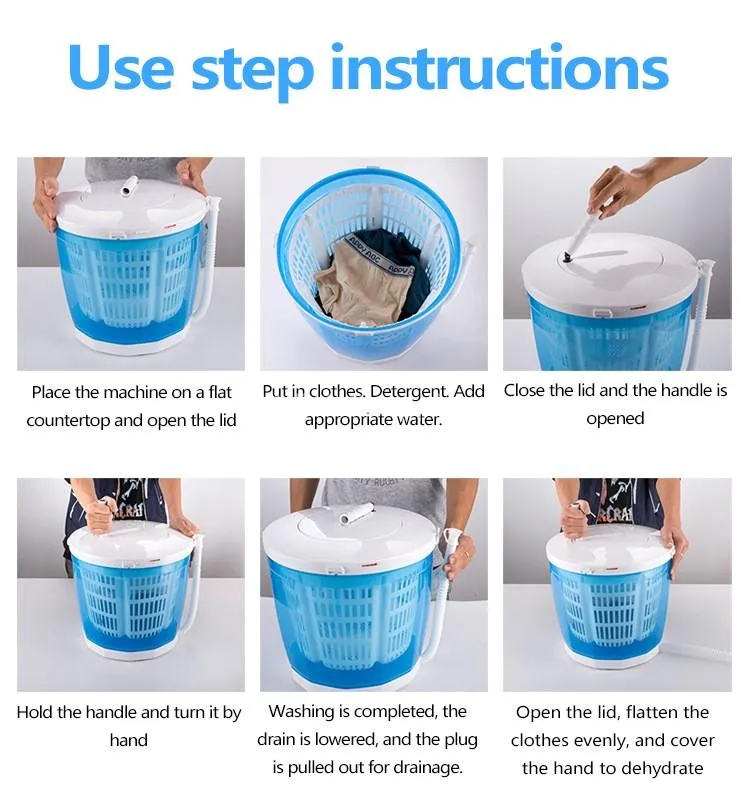 Use step instructions

Place the machine on a flat countertop and open the lid

Put in clothes. Detergent. Add appropriate water.

Close the lid and the handle is opened

Hold the handle and turn it by hand

Washing is completed, the drain is lowered, and the plug is pulled out for drainage.

Open the lid, flatten the clothes evenly, and cover the hand to dehydrate