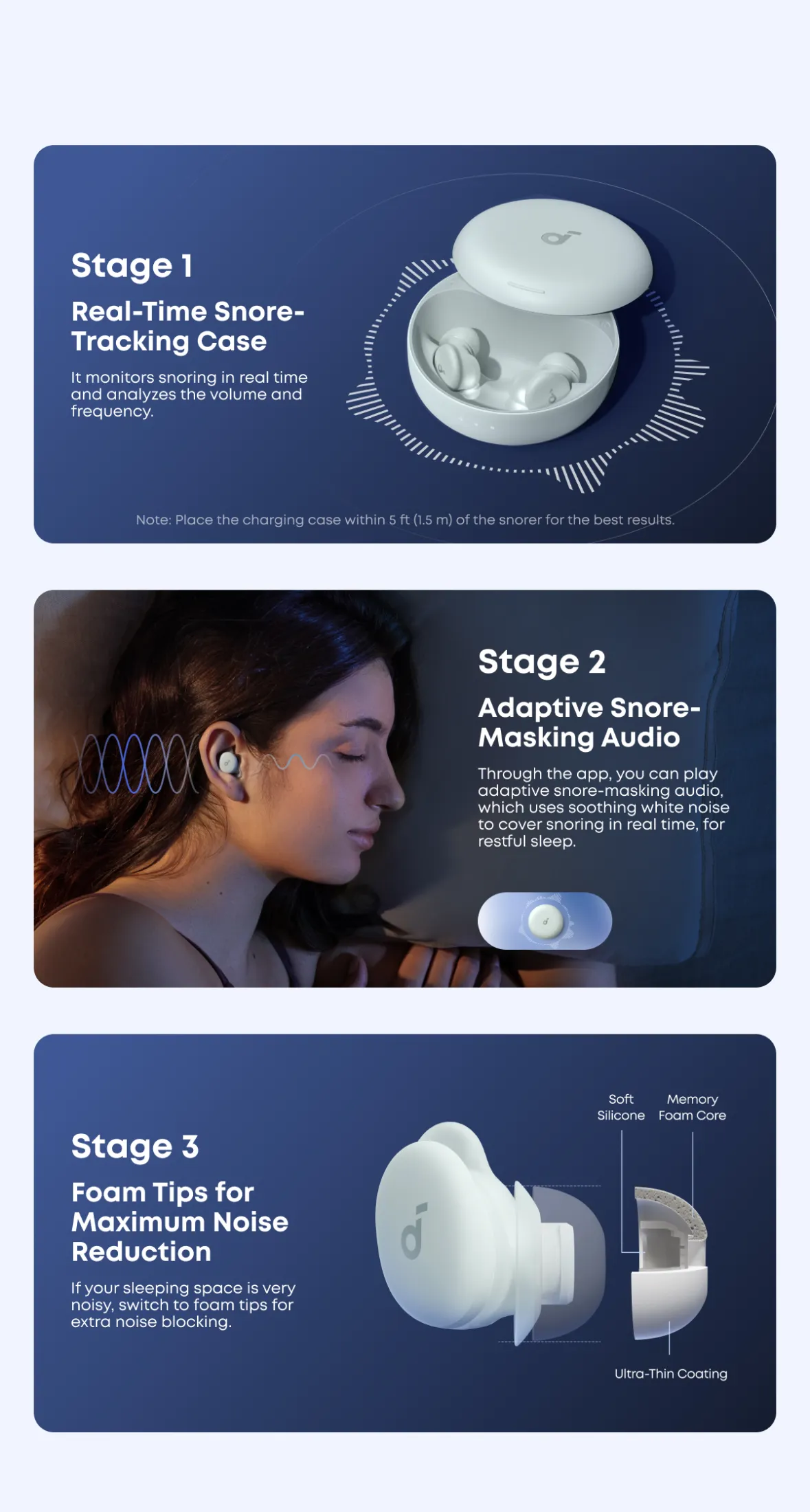 Stage 1

Real-Time Snore-Tracking Case

It monitors snoring in real time and analyzes the volume and frequency.

Note: Place the charging case within 5 ft (1.5 m) of the snorer for the best results.

Stage 2

Adaptive Snore-Masking Audio

Through the app, you can play adaptive snore-masking audio, which uses soothing white noise to cover snoring in real time, for restful sleep.

Stage 3

Foam Tips for Maximum Noise Reduction

If your sleeping space is very noisy, switch to foam tips for extra noise blocking.

Soft Silicone

Memory Foam Core

Ultra-Thin Coating