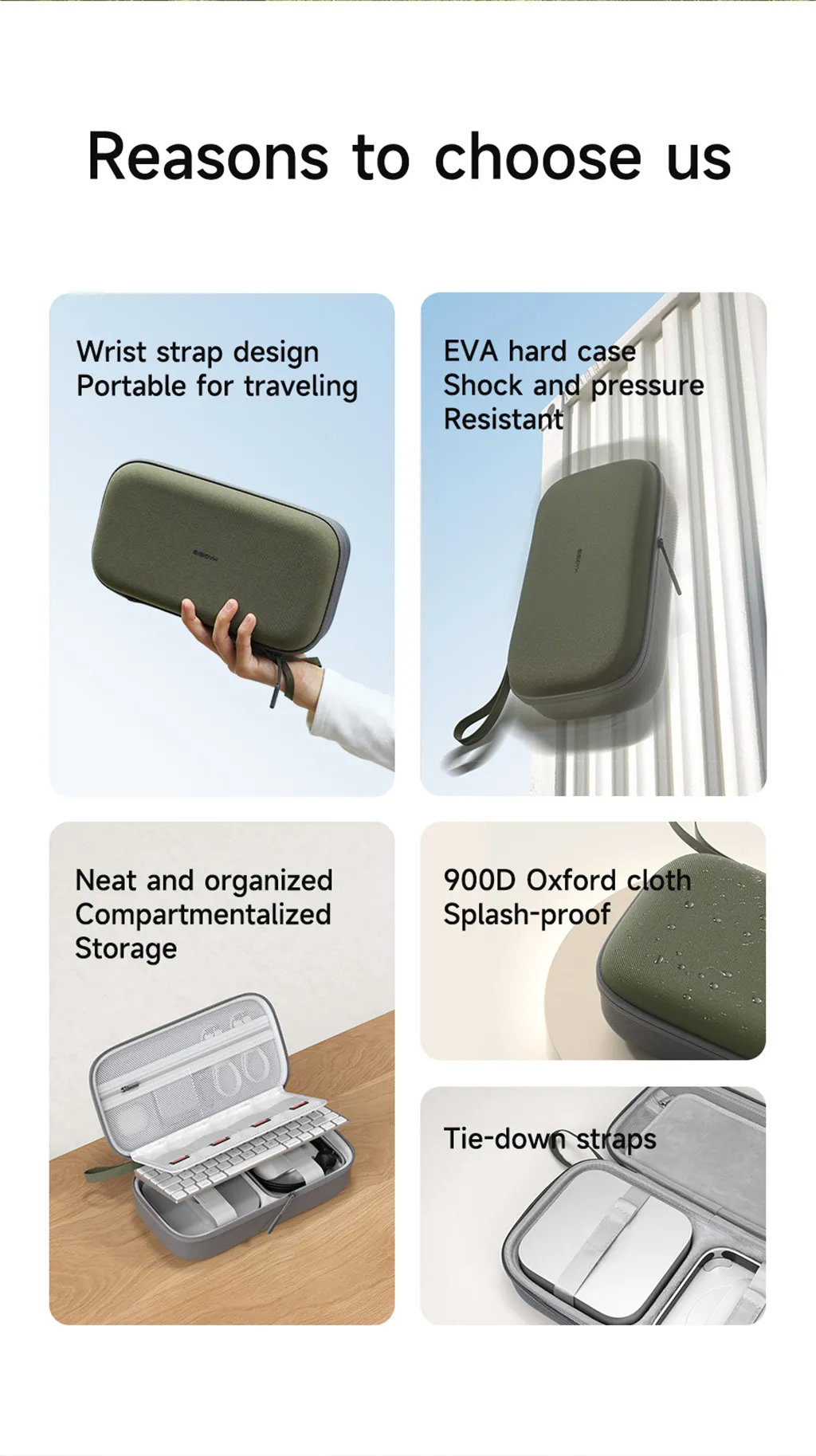 Reasons to choose us

Wrist strap design
Portable for traveling

EVA hard case
Shock and pressure
Resistant

Neat and organized
Compartmentalized
Storage

900D Oxford cloth
Splash-proof

Tie-down straps