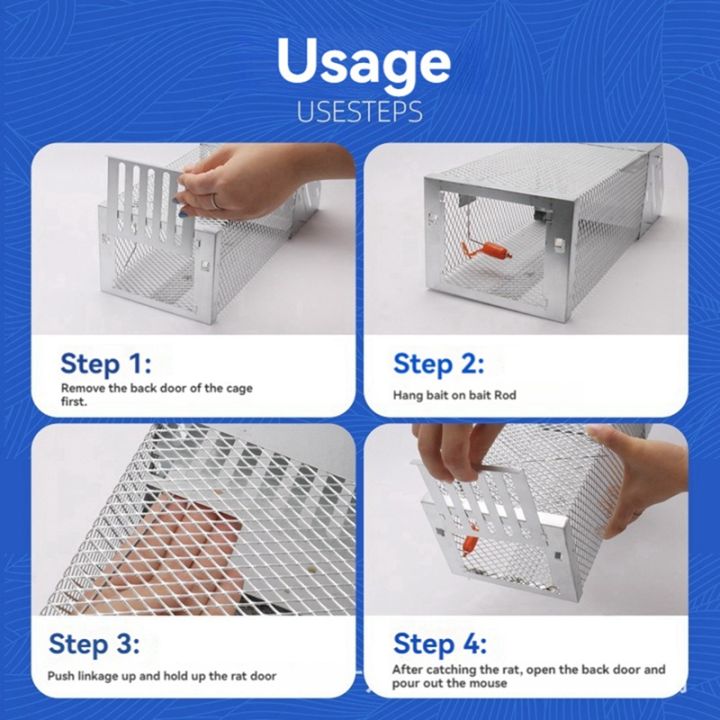 Usage
USESTEPS

Step 1:
Remove the back door of the cage first.

Step 2:
Hang bait on bait Rod

Step 3:
Push linkage up and hold up the rat door

Step 4:
After catching the rat, open the back door and pour out the mouse