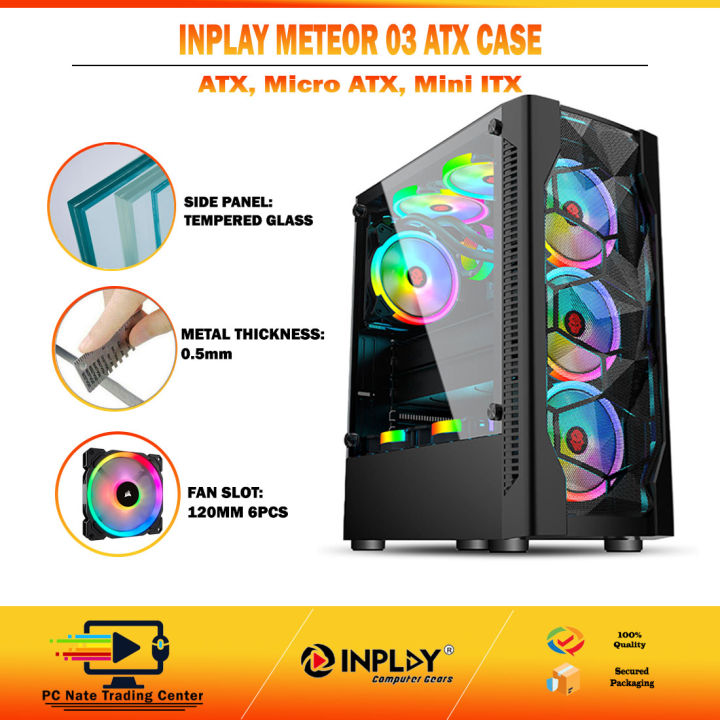 INPLAY METEOR 03 ATX CASE

ATX, Micro ATX, Mini ITX

SIDE PANEL: TEMPERED GLASS

METAL THICKNESS: 0.5mm

FAN SLOT: 120MM 6PCS

PC Nate Trading Center

INPLAY®
Computer Gears

100% Quality

Secured Packaging