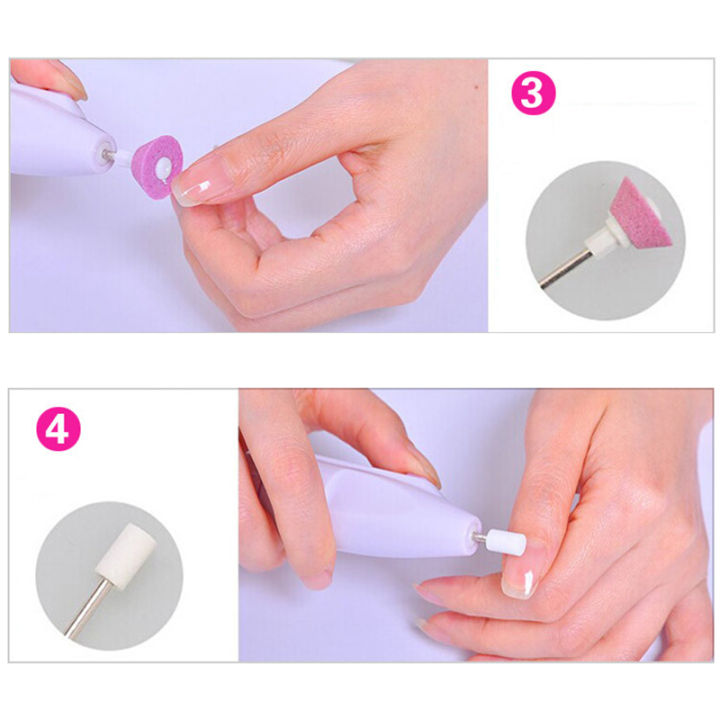 3

4