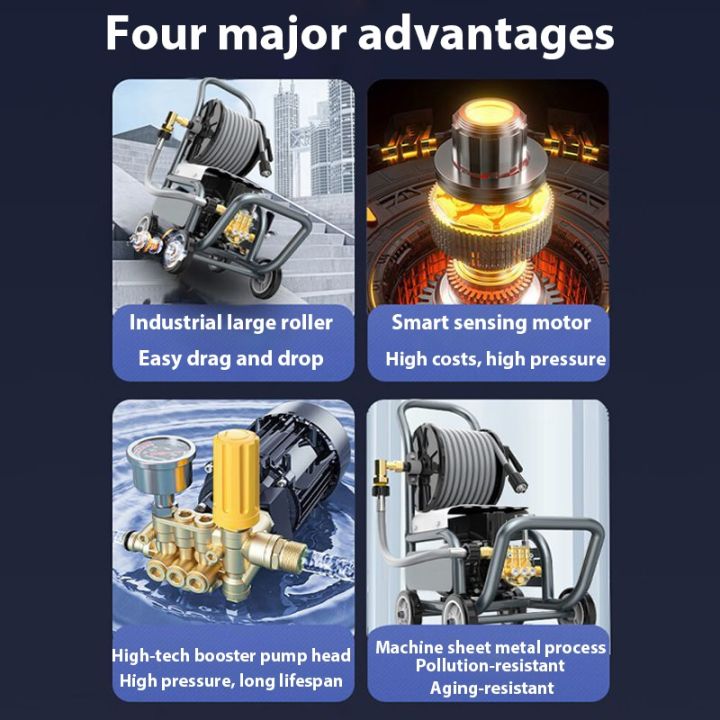 Four major advantages

Industrial large roller
Easy drag and drop

Smart sensing motor
High costs, high pressure

High-tech booster pump head
High pressure, long lifespan

Machine sheet metal process
Pollution-resistant
Aging-resistant