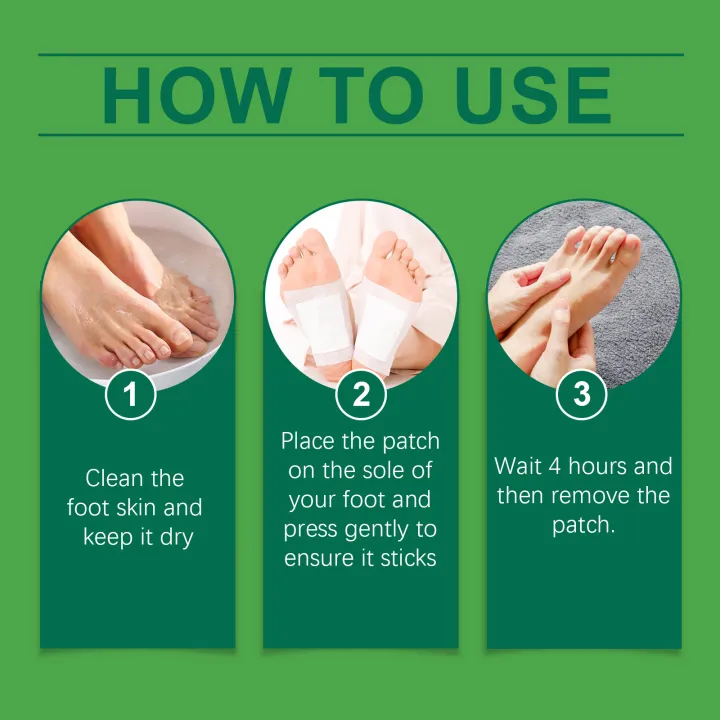 HOW TO USE

1

Clean the foot skin and keep it dry

2

Place the patch on the sole of your foot and press gently to ensure it sticks

3

Wait 4 hours and then remove the patch.