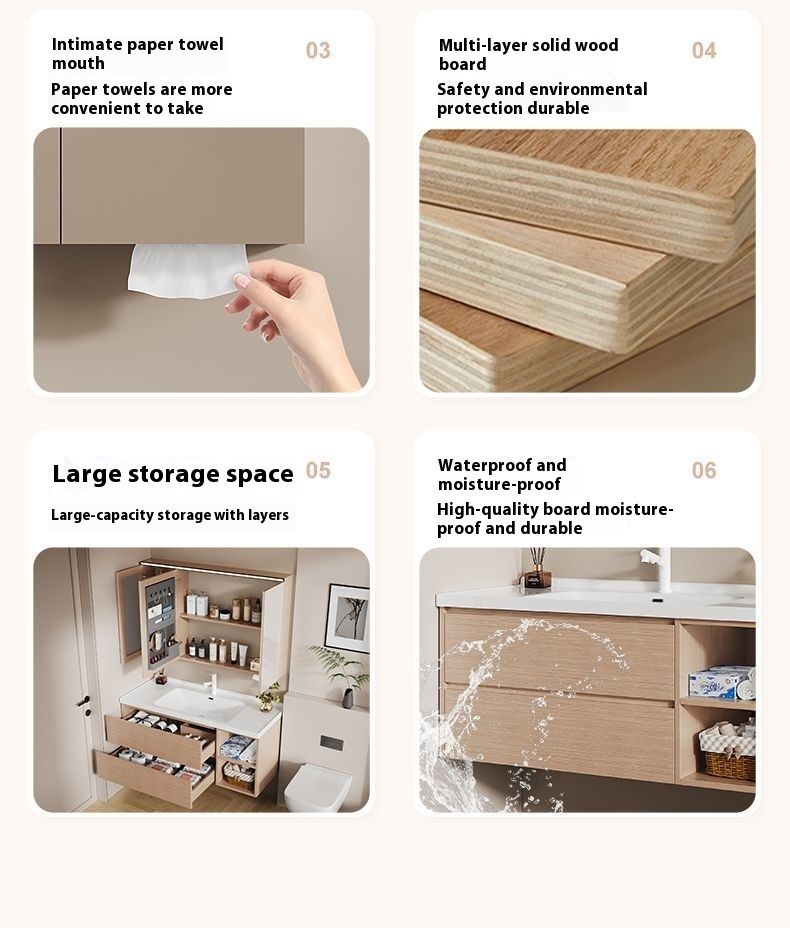 Intimate paper towel mouth

03

Paper towels are more convenient to take

Multi-layer solid wood board

04

Safety and environmental protection durable

Large storage space

05

Large-capacity storage with layers

Waterproof and moisture-proof

06

High-quality board moisture-proof and durable