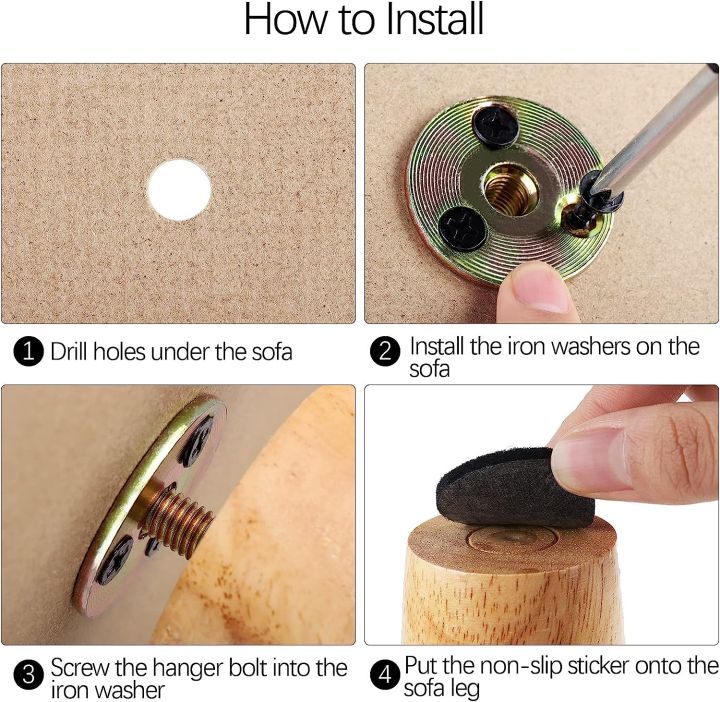 How to Install

1 Drill holes under the sofa

2 Install the iron washers on the sofa

3 Screw the hanger bolt into the iron washer

4 Put the non-slip sticker onto the sofa leg