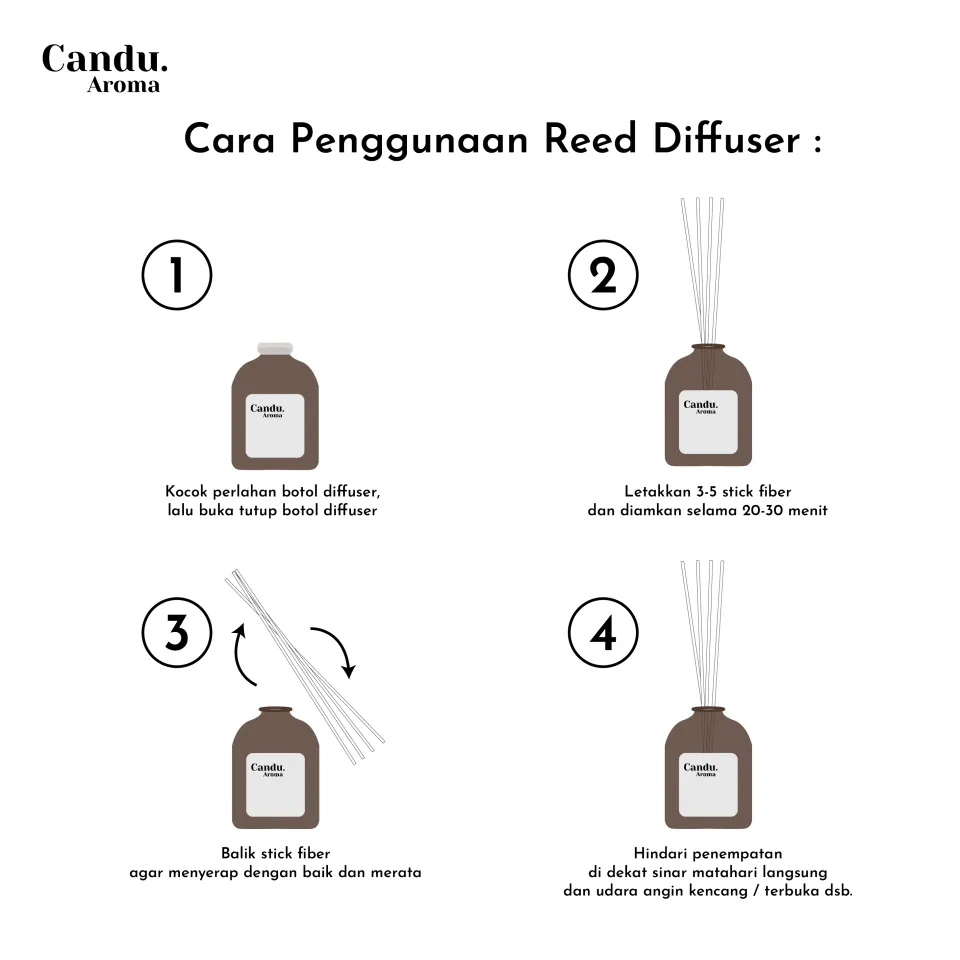 Candu.
Aroma

Cara Penggunaan Reed Diffuser :

1

Candu.
Aroma

Kocok perlahan botol diffuser,
lalu buka tutup botol diffuser

2

Candu.
Aroma

Letakkan 3-5 stick fiber
dan diamkan selama 20-30 menit

3

Candu.
Aroma

Balik stick fiber
agar menyerap dengan baik dan merata

4

Candu.
Aroma

Hindari penempatan
di dekat sinar matahari langsung
dan udara angin kencang / terbuka dsb.