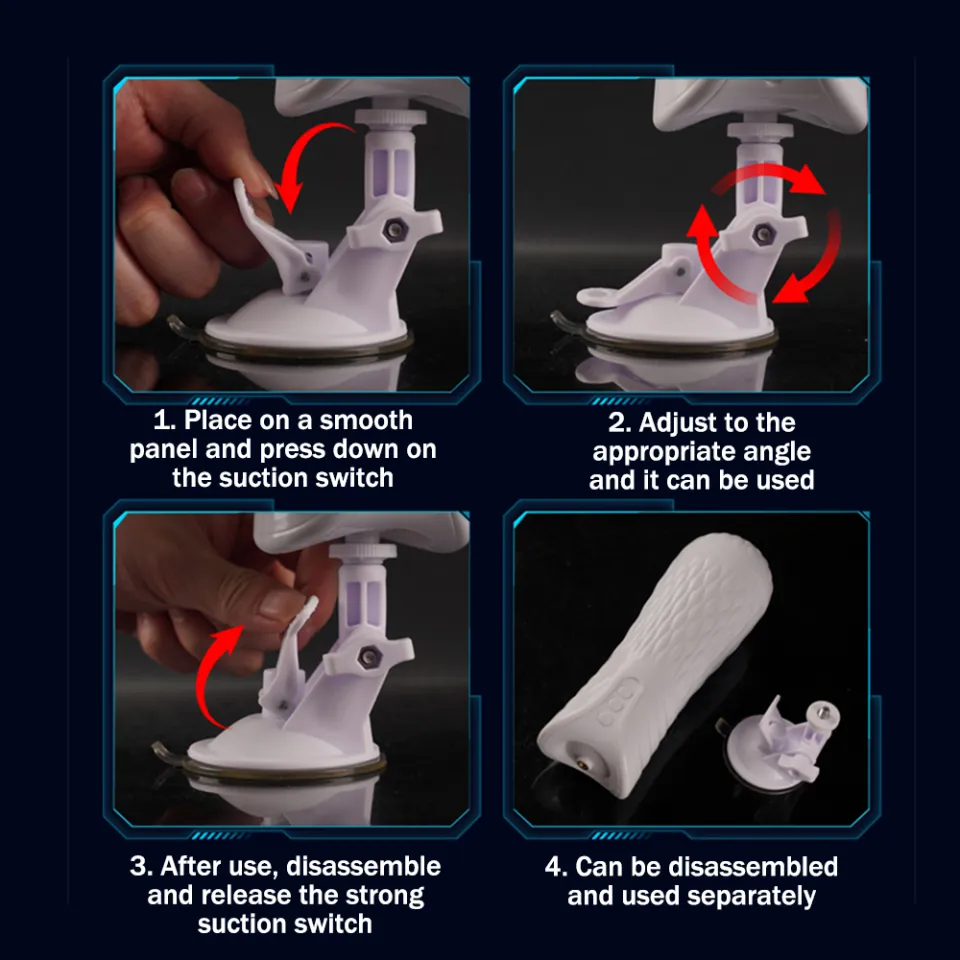 1. Place on a smooth panel and press down on the suction switch

2. Adjust to the appropriate angle and it can be used

3. After use, disassemble and release the strong suction switch

4. Can be disassembled and used separately