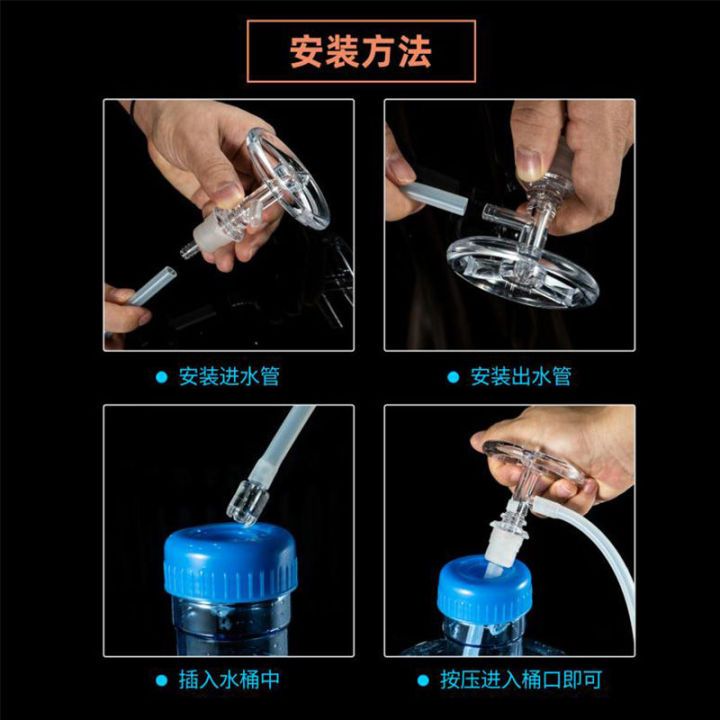 安装方法

● 安装进水管

● 安装出水管

● 插入水桶中

● 按压进入桶口即可