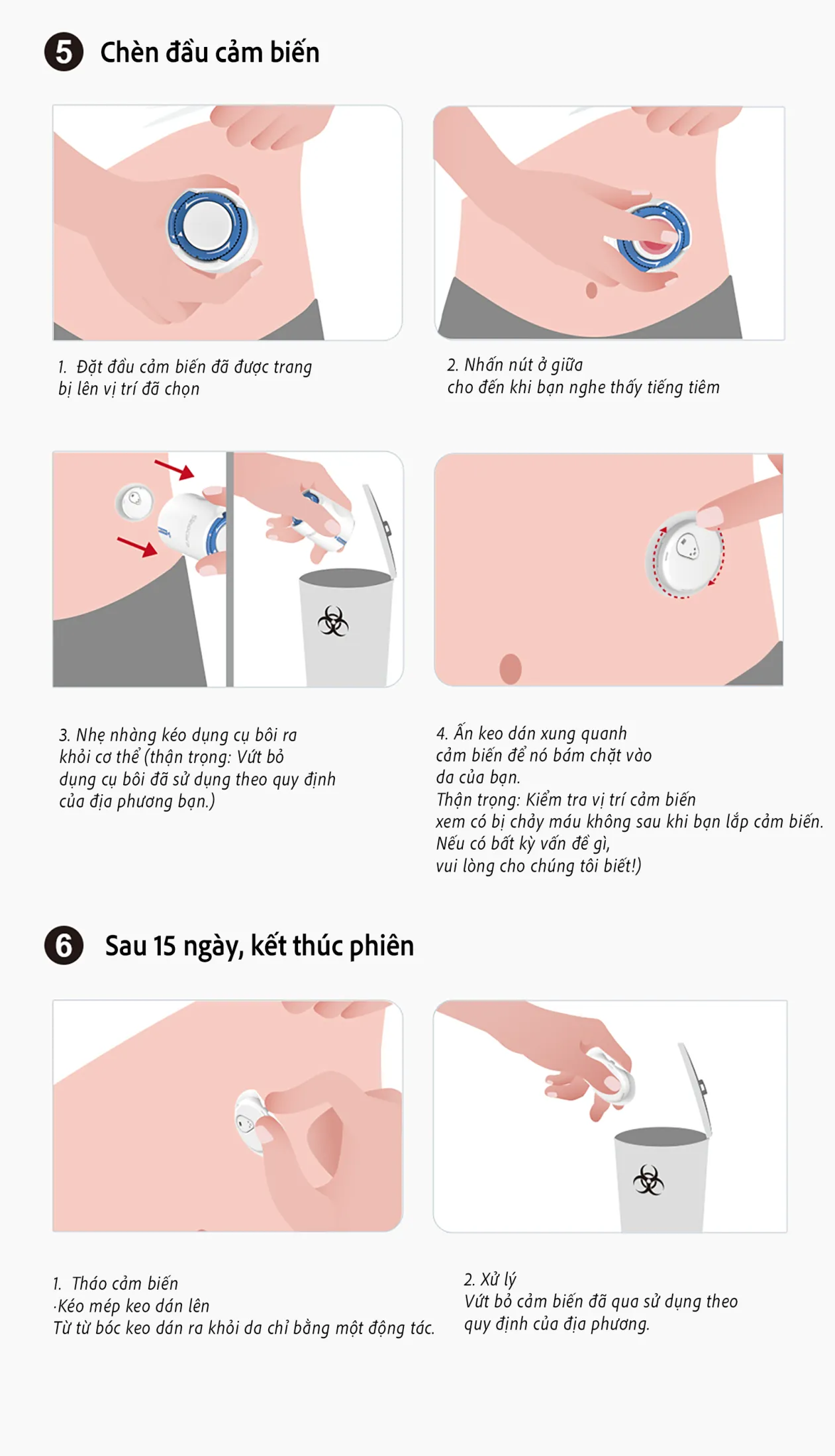 5 Chèn đầu cảm biến

1. Đặt đầu cảm biến đã được trang bị lên vị trí đã chọn

2. Nhấn nút ở giữa cho đến khi bạn nghe thấy tiếng tiêm

3. Nhẹ nhàng kéo dụng cụ bôi ra khỏi cơ thể (thận trọng: Vứt bỏ dụng cụ bôi đã sử dụng theo quy định của địa phương bạn.)

4. Ấn keo dán xung quanh cảm biến để nó bám chặt vào da của bạn.
Thận trọng: Kiểm tra vị trí cảm biến xem có bị chảy máu không sau khi bạn lắp cảm biến. Nếu có bất kỳ vấn đề gì, vui lòng cho chúng tôi biết!)

6 Sau 15 ngày, kết thúc phiên

1. Tháo cảm biến
·Kéo mép keo dán lên
Từ từ bóc keo dán ra khỏi da chỉ bằng một động tác.

2. Xử lý
Vứt bỏ cảm biến đã qua sử dụng theo quy định của địa phương.