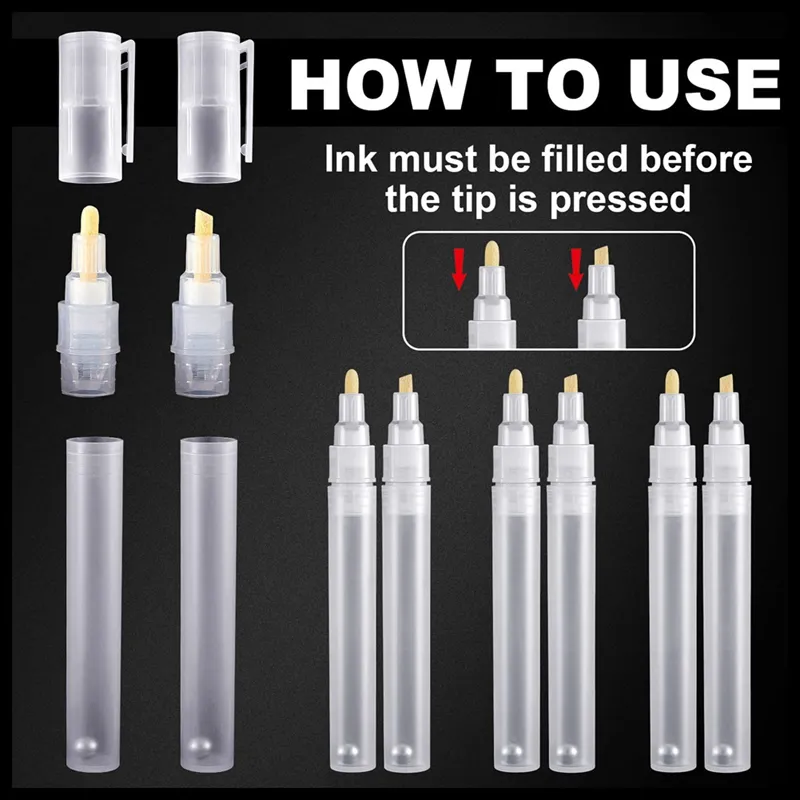 HOW TO USE

Ink must be filled before the tip is pressed