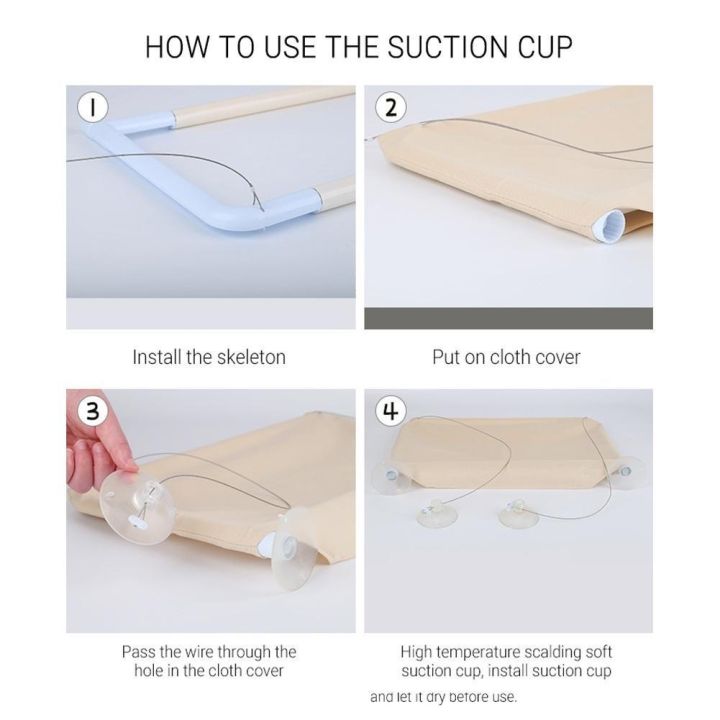 HOW TO USE THE SUCTION CUP

1

Install the skeleton

2

Put on cloth cover

3

Pass the wire through the hole in the cloth cover

4

High temperature scalding soft suction cup, install suction cup

and let it dry before use.