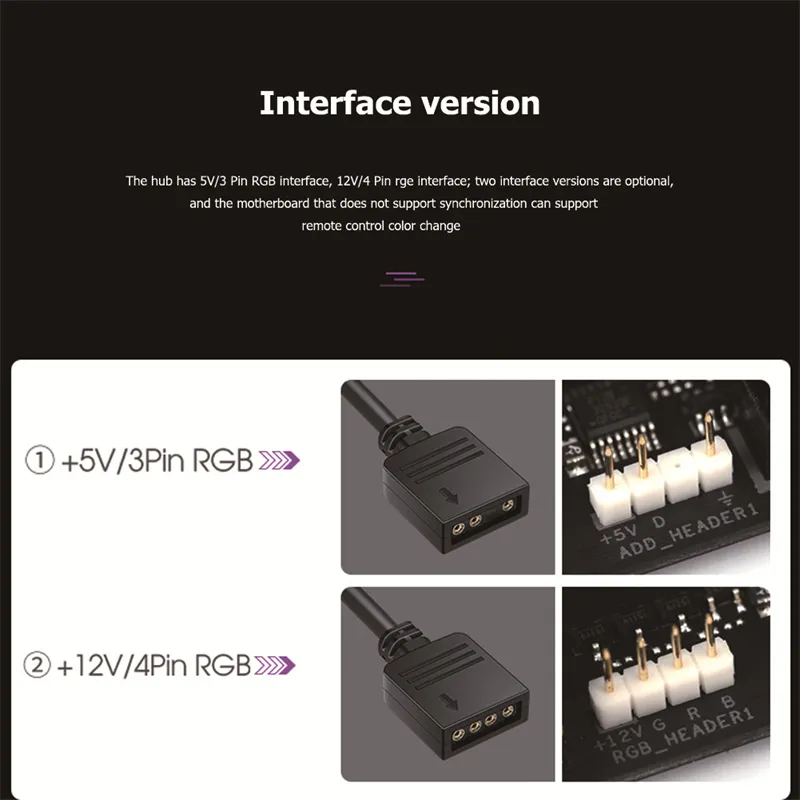 Interface version

The hub has 5V/3 Pin RGB interface, 12V/4 Pin rge interface; two interface versions are optional, and the motherboard that does not support synchronization can support remote control color change

① +5V/3Pin RGB

+5V D
ADD_HEADER1

② +12V/4Pin RGB

+12V G R B
RGB_HEADER1