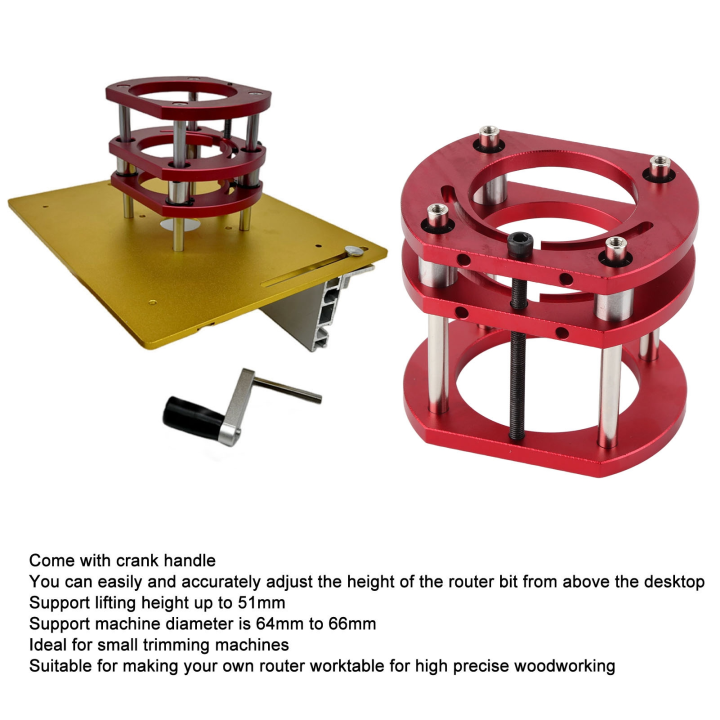 Come with crank handle
You can easily and accurately adjust the height of the router bit from above the desktop
Support lifting height up to 51mm
Support machine diameter is 64mm to 66mm
Ideal for small trimming machines
Suitable for making your own router worktable for high precise woodworking