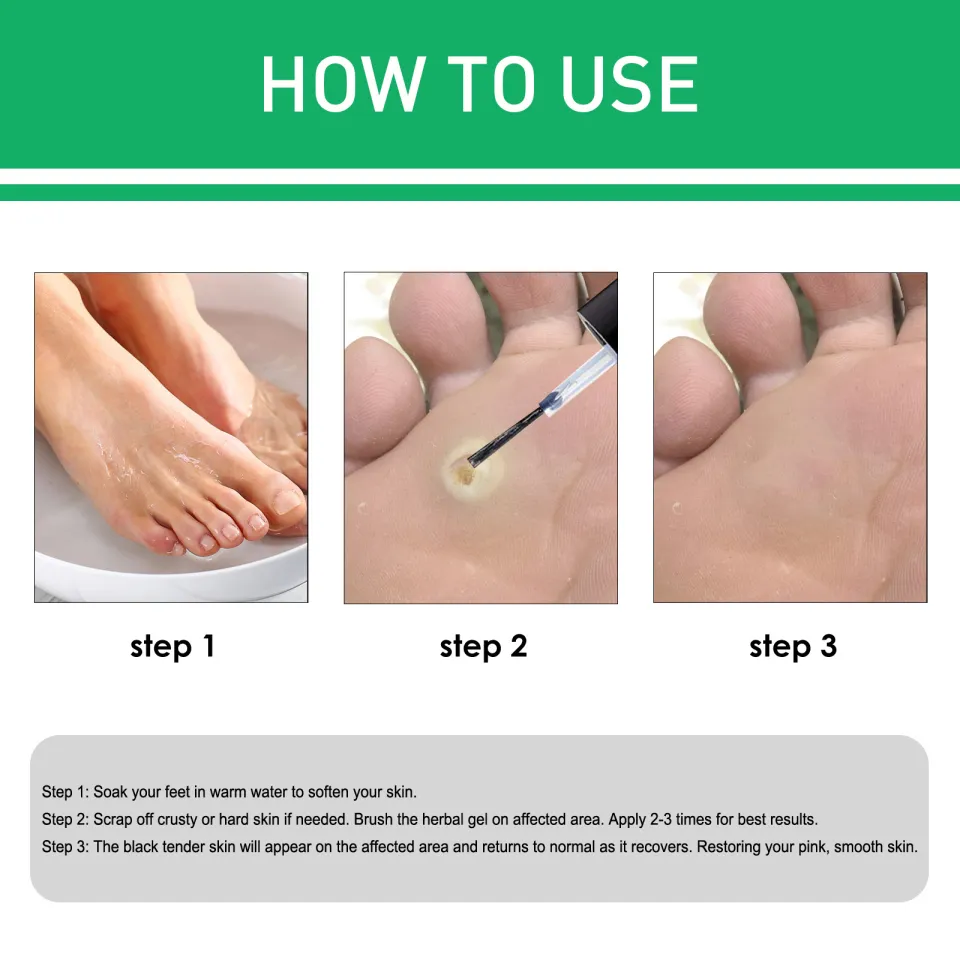 HOW TO USE

step 1

step 2

step 3

Step 1: Soak your feet in warm water to soften your skin.
Step 2: Scrap off crusty or hard skin if needed. Brush the herbal gel on affected area. Apply 2-3 times for best results.
Step 3: The black tender skin will appear on the affected area and returns to normal as it recovers. Restoring your pink, smooth skin.