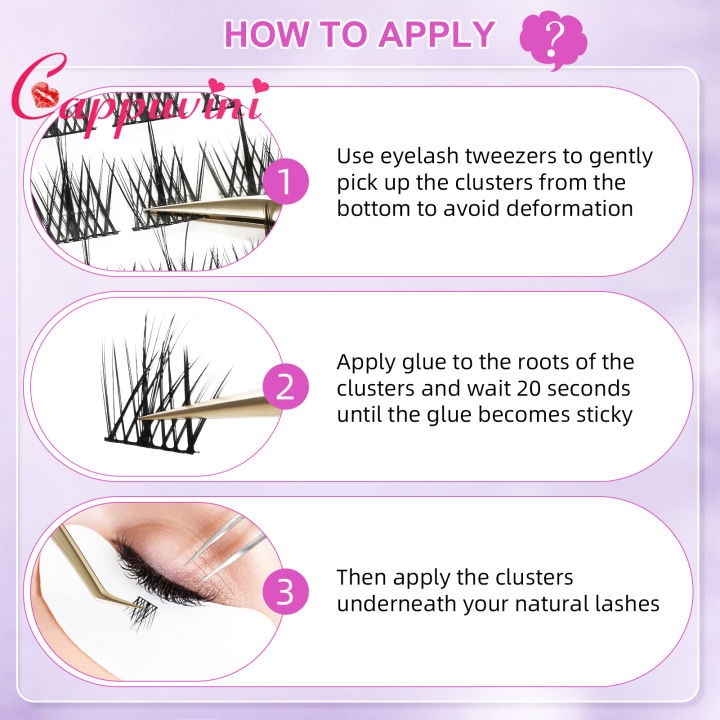 HOW TO APPLY ?

Cappuvini

1
Use eyelash tweezers to gently pick up the clusters from the bottom to avoid deformation

2
Apply glue to the roots of the clusters and wait 20 seconds until the glue becomes sticky

3
Then apply the clusters underneath your natural lashes