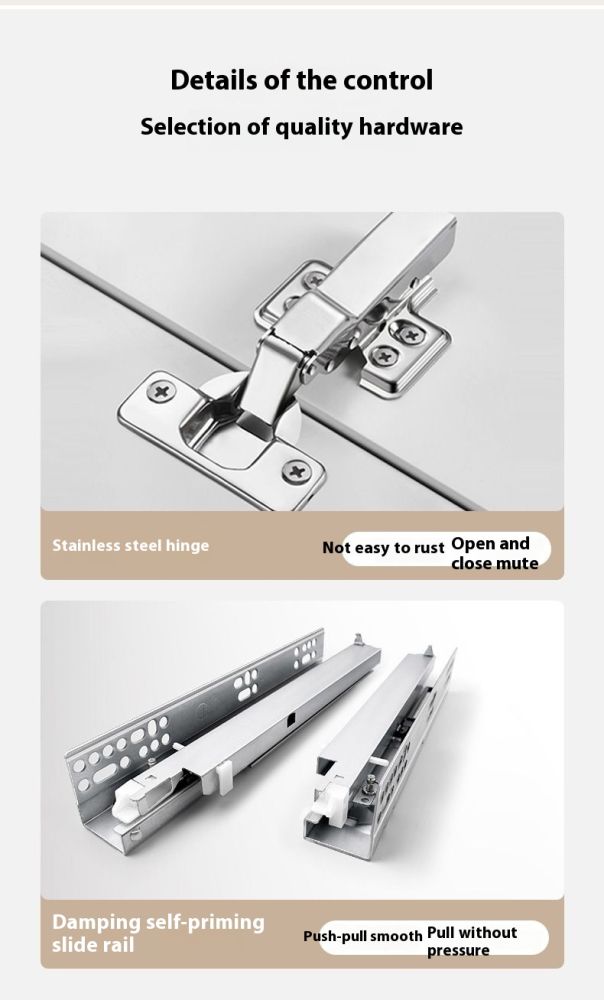 Details of the control

Selection of quality hardware

Stainless steel hinge

Not easy to rust Open and close mute

Damping self-priming slide rail

Push-pull smooth Pull without pressure