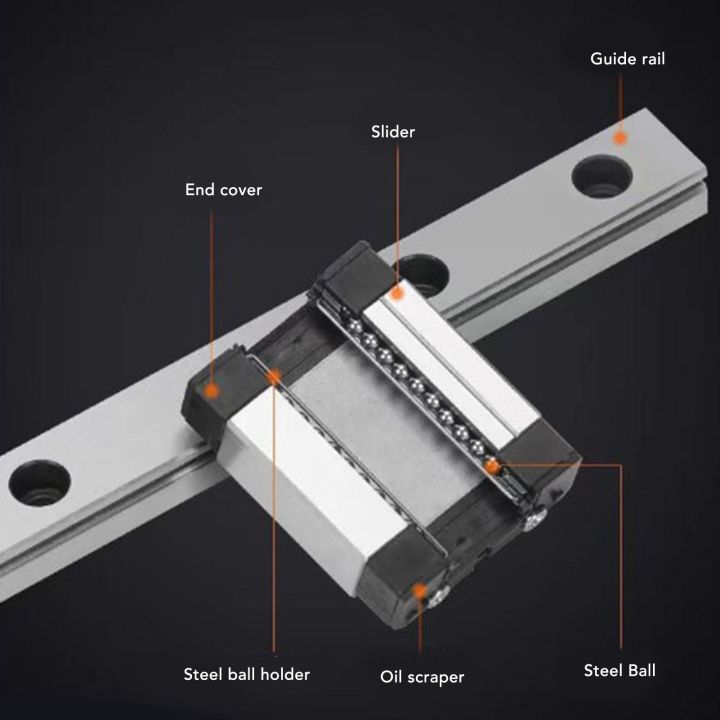 Guide rail

Slider

End cover

Steel ball holder

Oil scraper

Steel Ball