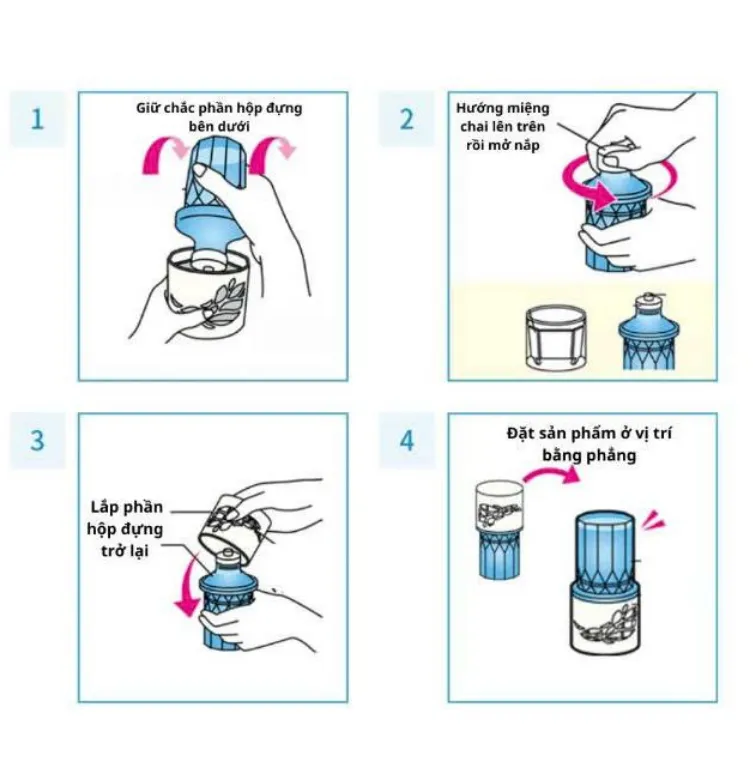 1

Giữ chắc phần hộp đựng bên dưới

2

Hướng miệng chai lên trên rồi mở nắp

3

Lắp phần hộp đựng trở lại

4

Đặt sản phẩm ở vị trí bằng phẳng