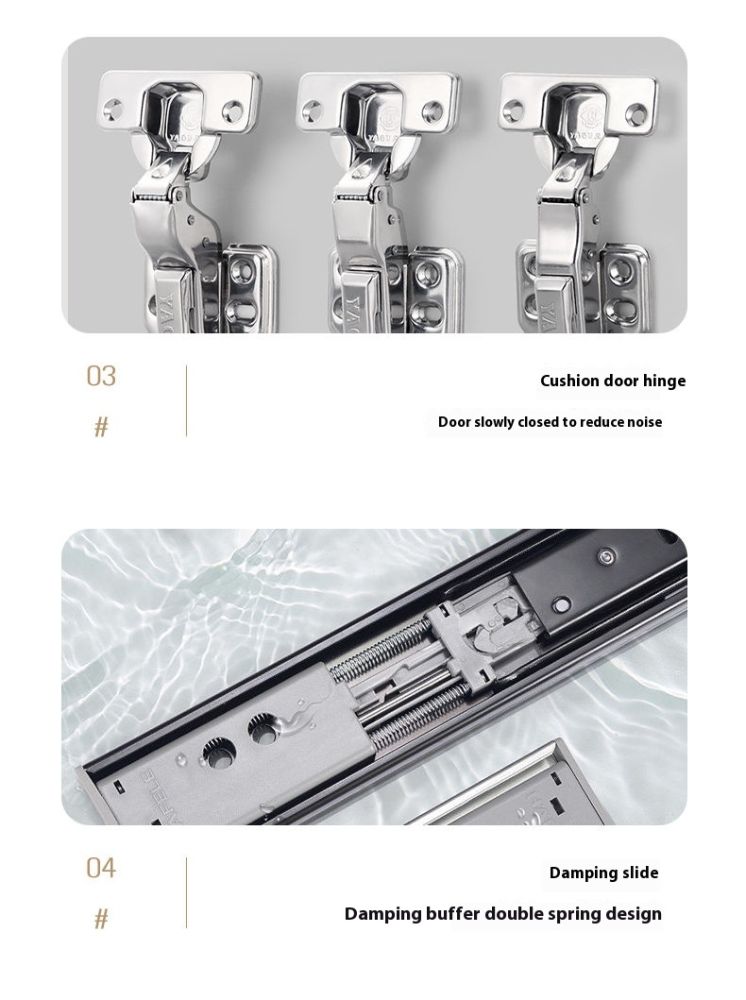 03

#

Cushion door hinge

Door slowly closed to reduce noise

04

#

Damping slide

Damping buffer double spring design