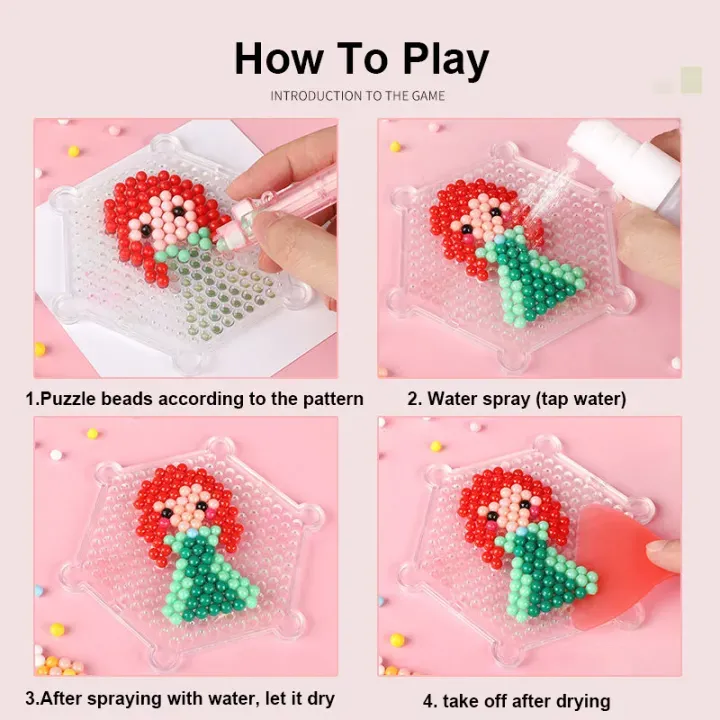 How To Play

INTRODUCTION TO THE GAME

1.Puzzle beads according to the pattern

2. Water spray (tap water)

3.After spraying with water, let it dry

4. take off after drying