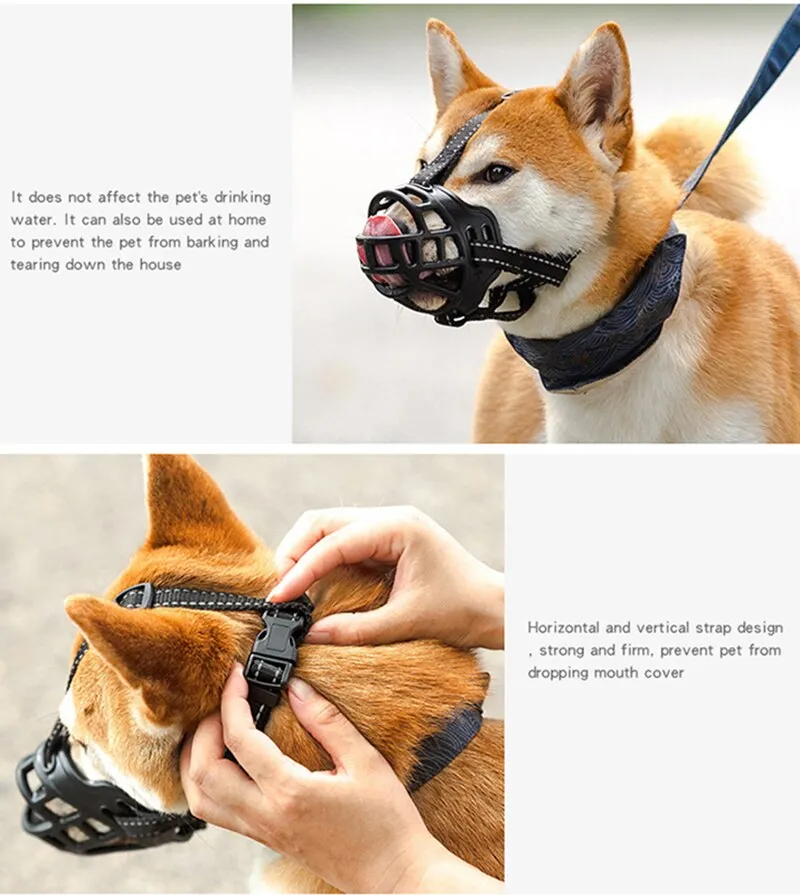 It does not affect the pet's drinking water. It can also be used at home to prevent the pet from barking and tearing down the house

Horizontal and vertical strap design , strong and firm, prevent pet from dropping mouth cover