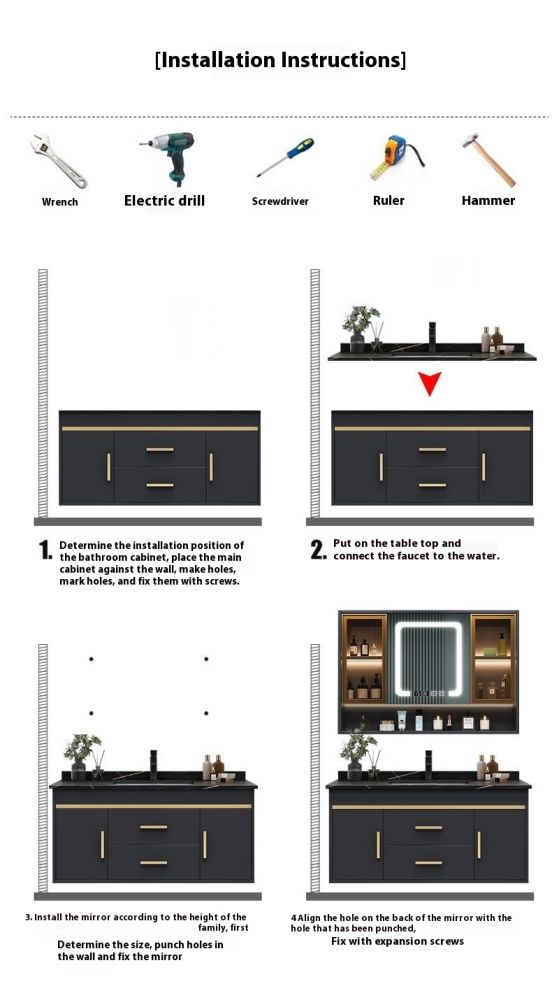 [Installation Instructions]

Wrench

Electric drill

Screwdriver

Ruler

Hammer

1. Determine the installation position of the bathroom cabinet, place the main cabinet against the wall, make holes, mark holes, and fix them with screws.

2. Put on the table top and connect the faucet to the water.

3. Install the mirror according to the height of the family, first

Determine the size, punch holes in the wall and fix the mirror

4 Align the hole on the back of the mirror with the hole that has been punched,

Fix with expansion screws