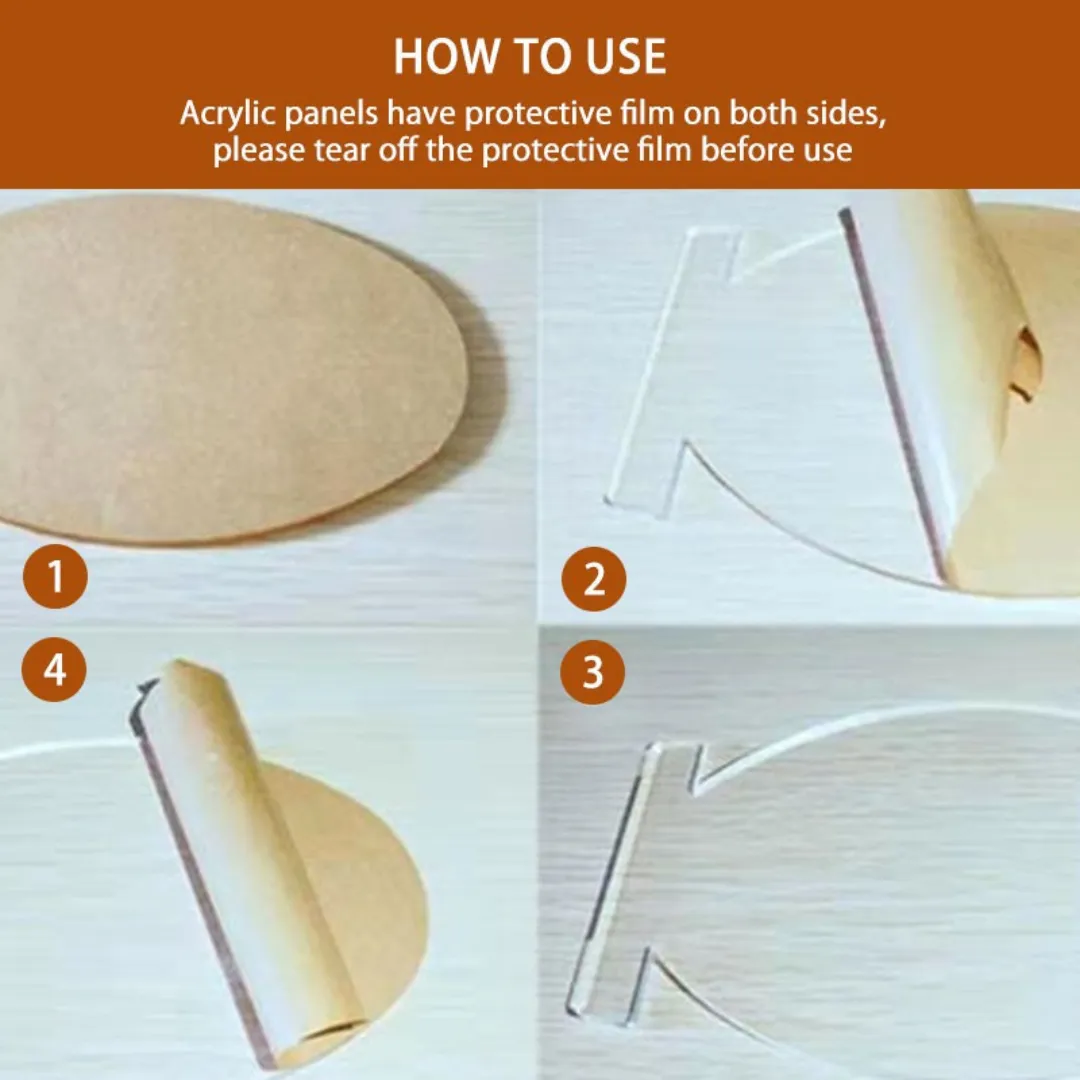 HOW TO USE

Acrylic panels have protective film on both sides, please tear off the protective film before use

1

2

4

3